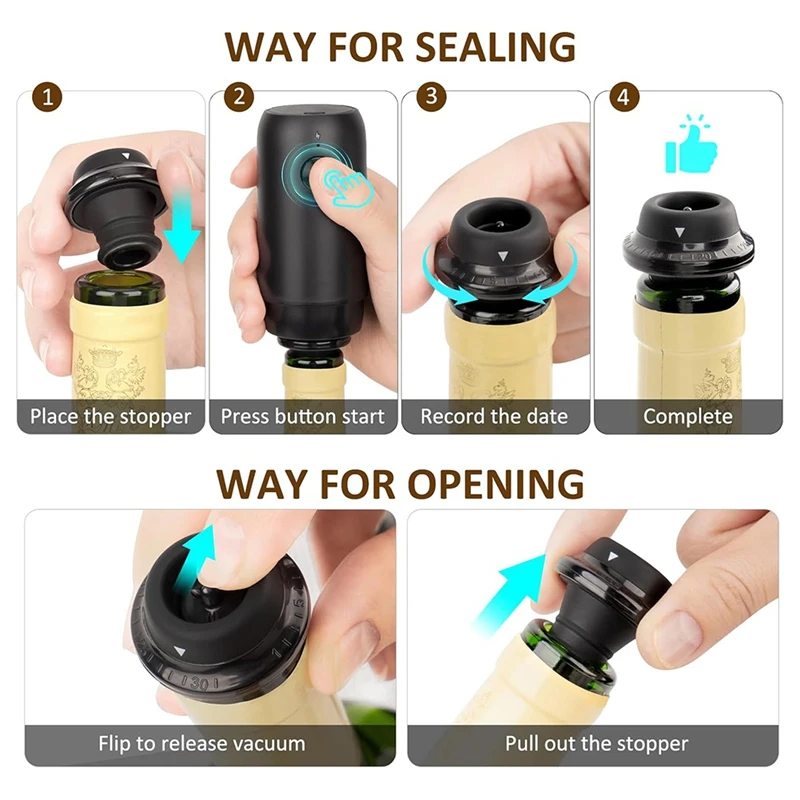 WAY FOR SEALING

1
Place the stopper

2
Press button start

3
Record the date

4
Complete

WAY FOR OPENING

Flip to release vacuum

Pull out the stopper