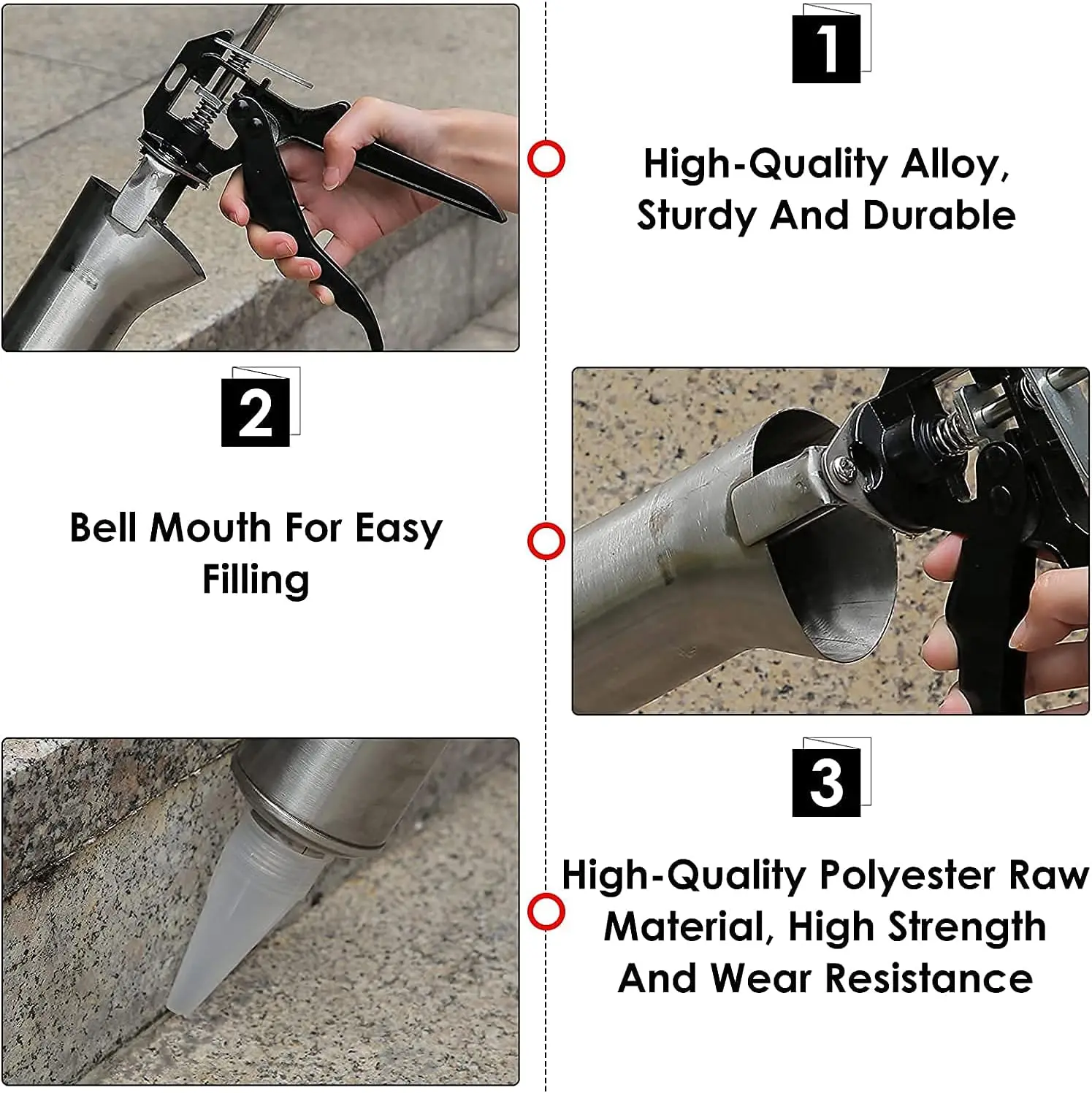 1

High-Quality Alloy, Sturdy And Durable

2

Bell Mouth For Easy Filling

3

High-Quality Polyester Raw Material, High Strength And Wear Resistance