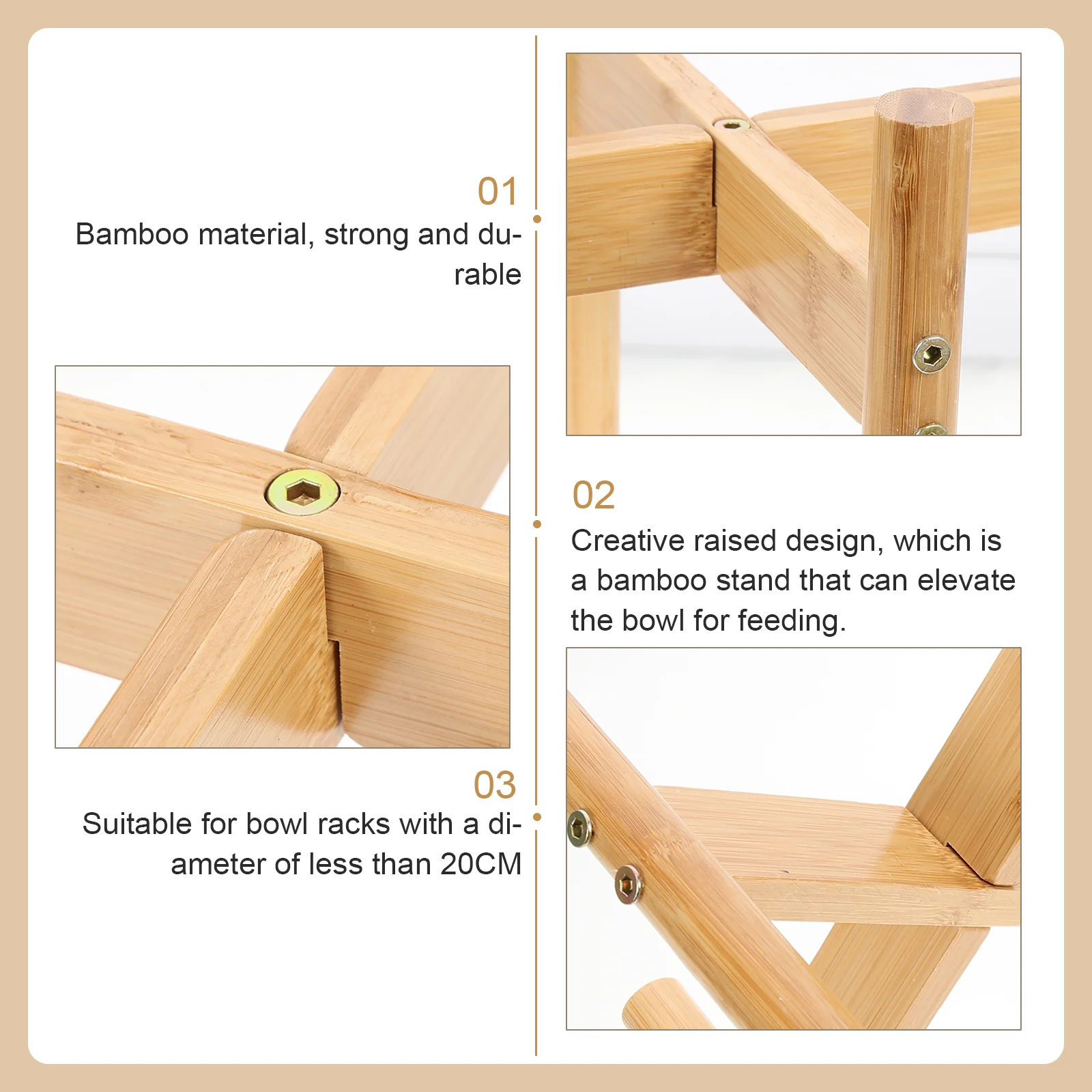 01
Bamboo material, strong and durable

02
Creative raised design, which is a bamboo stand that can elevate the bowl for feeding.

03
Suitable for bowl racks with a diameter of less than 20CM