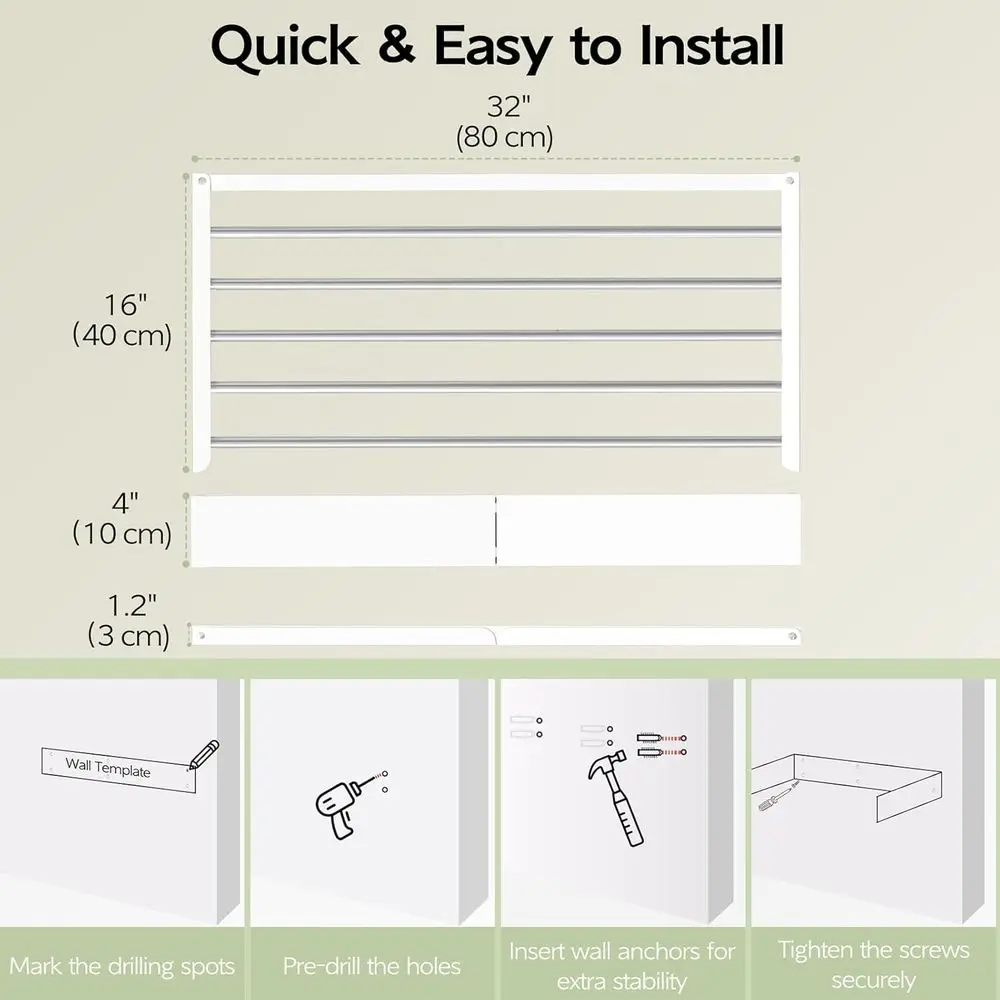 Quick & Easy to Install

32"
(80 cm)

16"
(40 cm)

4"
(10 cm)

1.2"
(3 cm)

Wall Template

Mark the drilling spots

Pre-drill the holes

Insert wall anchors for extra stability

Tighten the screws securely