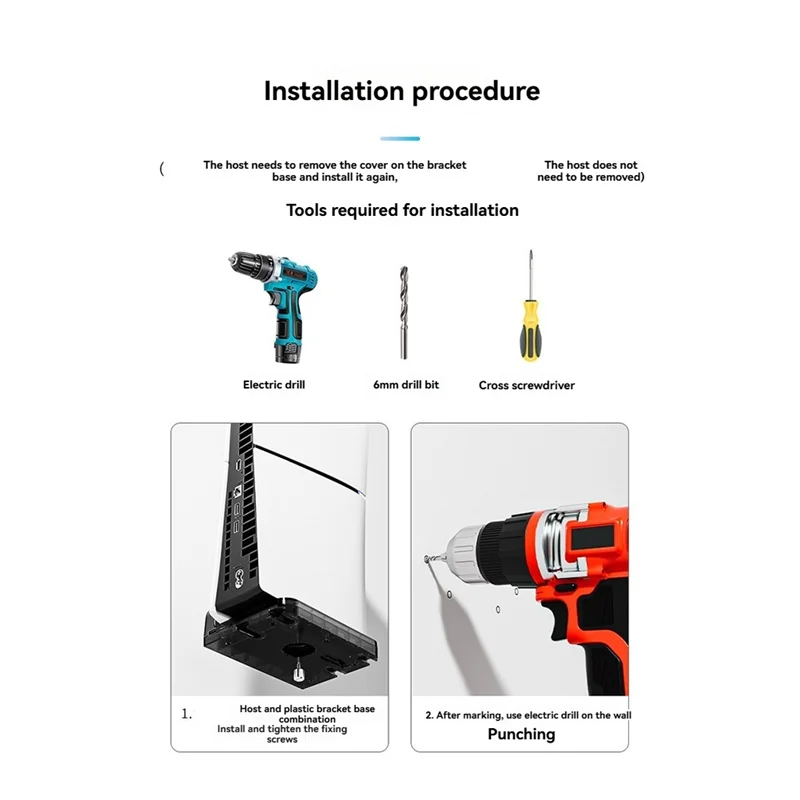 Installation procedure

( The host needs to remove the cover on the bracket base and install it again, The host does not need to be removed)

Tools required for installation

Electric drill

6mm drill bit

Cross screwdriver

1. Host and plastic bracket base combination Install and tighten the fixing screws

2. After marking, use electric drill on the wall Punching