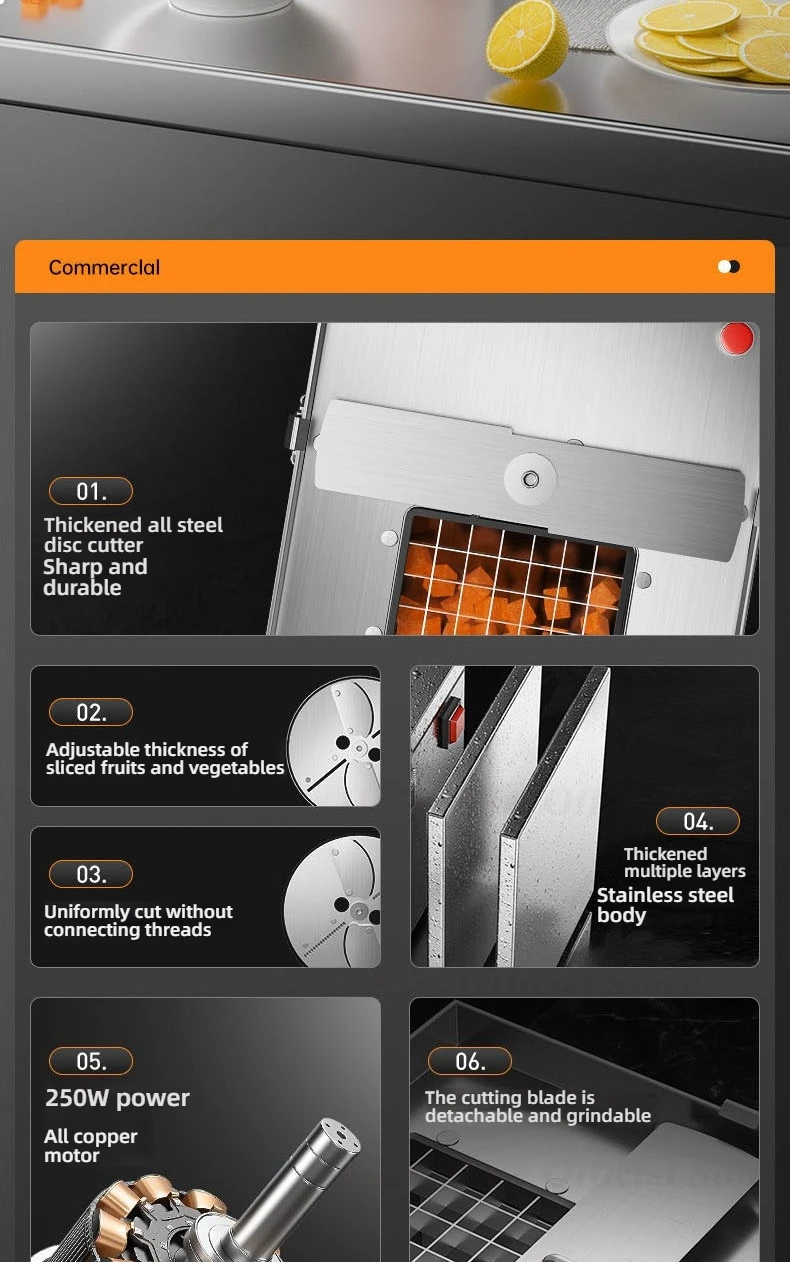 Commerclal

01.
Thickened all steel disc cutter
Sharp and durable

02.
Adjustable thickness of sliced fruits and vegetables

03.
Uniformly cut without connecting threads

04.
Thickened multiple layers
Stainless steel body

05.
250W power
All copper motor

06.
The cutting blade is detachable and grindable