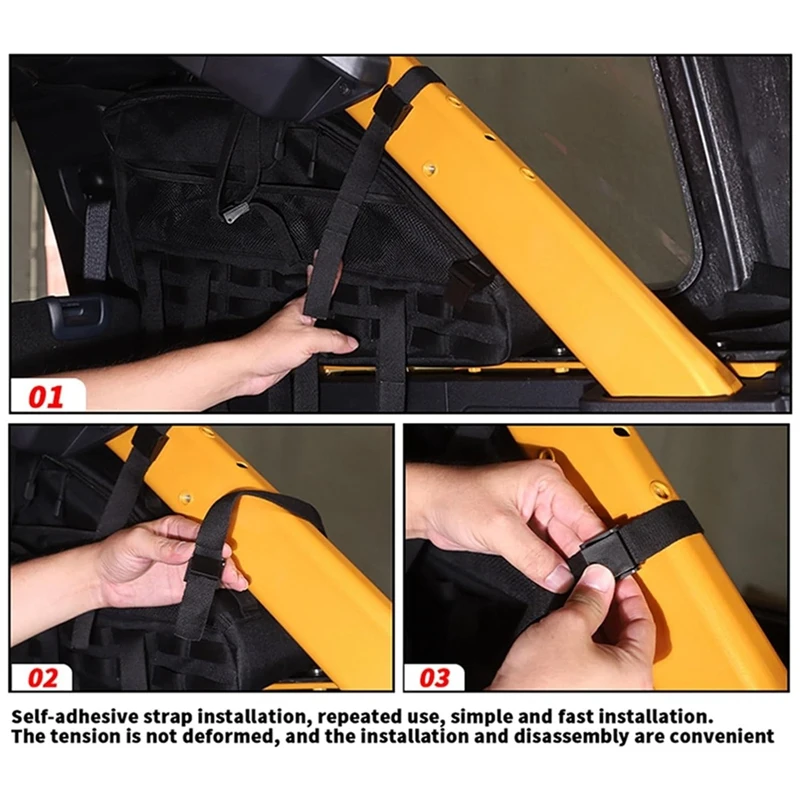 01

02

03

Self-adhesive strap installation, repeated use, simple and fast installation.
The tension is not deformed, and the installation and disassembly are convenient