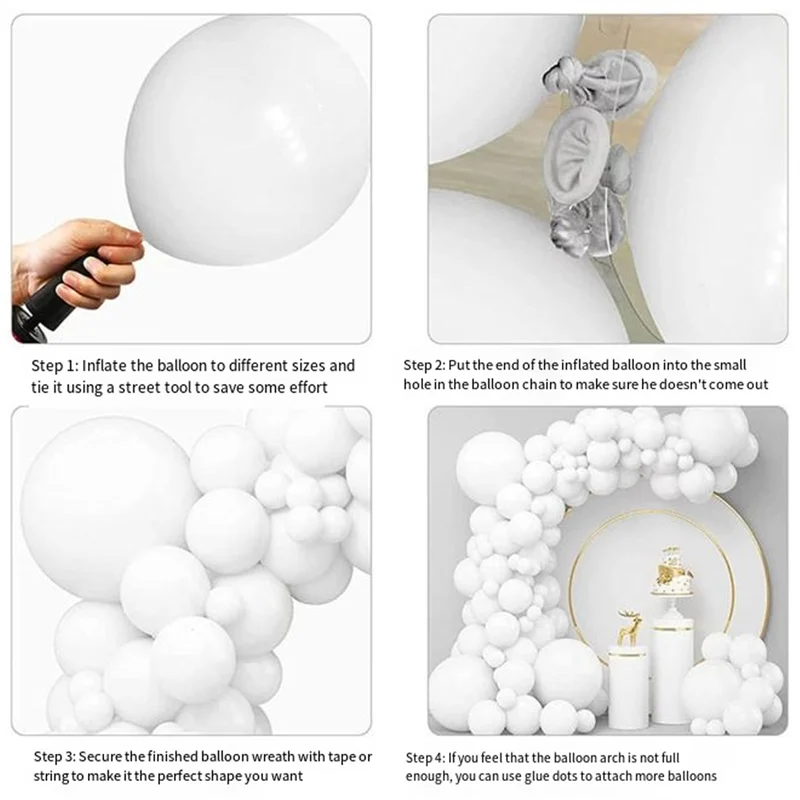 Step 1: Inflate the balloon to different sizes and tie it using a street tool to save some effort

Step 2: Put the end of the inflated balloon into the small hole in the balloon chain to make sure he doesn't come out

Step 3: Secure the finished balloon wreath with tape or string to make it the perfect shape you want

Step 4: If you feel that the balloon arch is not full enough, you can use glue dots to attach more balloons