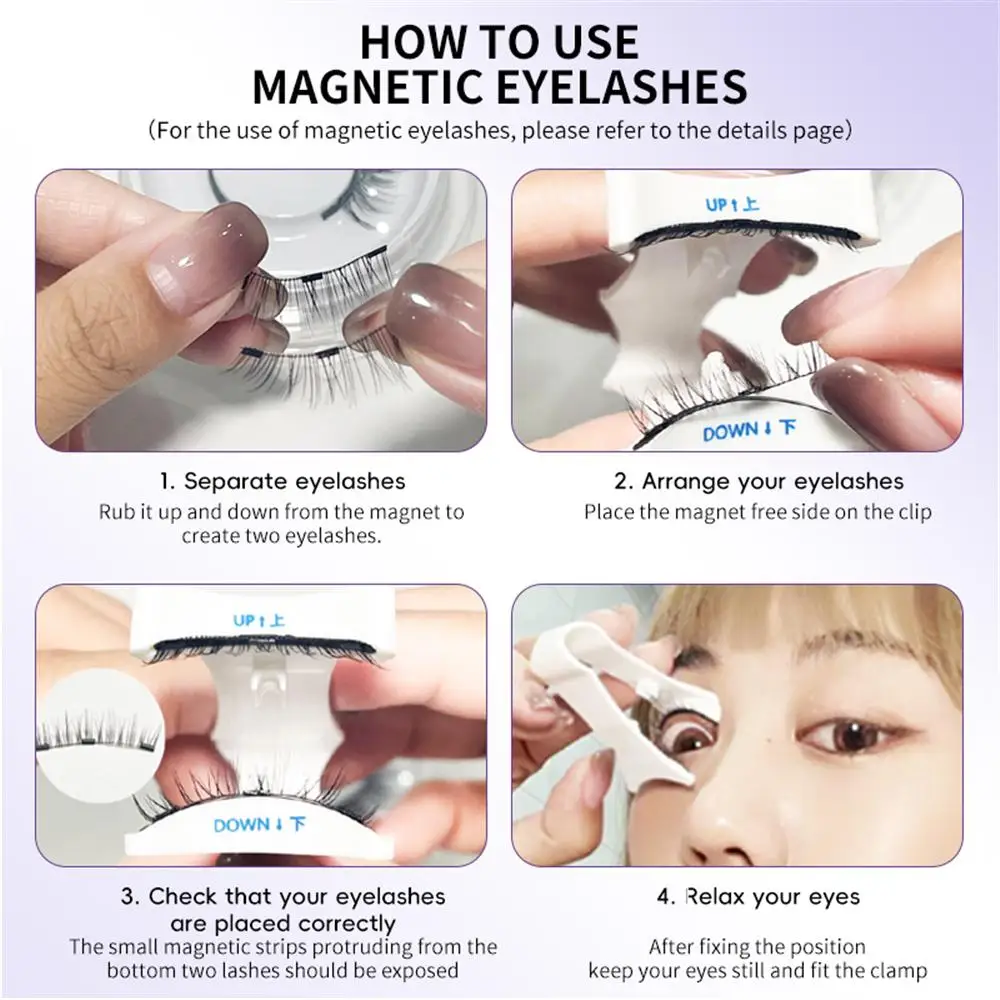 HOW TO USE
MAGNETIC EYELASHES

(For the use of magnetic eyelashes, please refer to the details page)

UP↑上

DOWN↓下

1. Separate eyelashes
Rub it up and down from the magnet to create two eyelashes.

2. Arrange your eyelashes
Place the magnet free side on the clip

UP↑上

DOWN↓下

3. Check that your eyelashes are placed correctly
The small magnetic strips protruding from the bottom two lashes should be exposed

4. Relax your eyes
After fixing the position keep your eyes still and fit the clamp