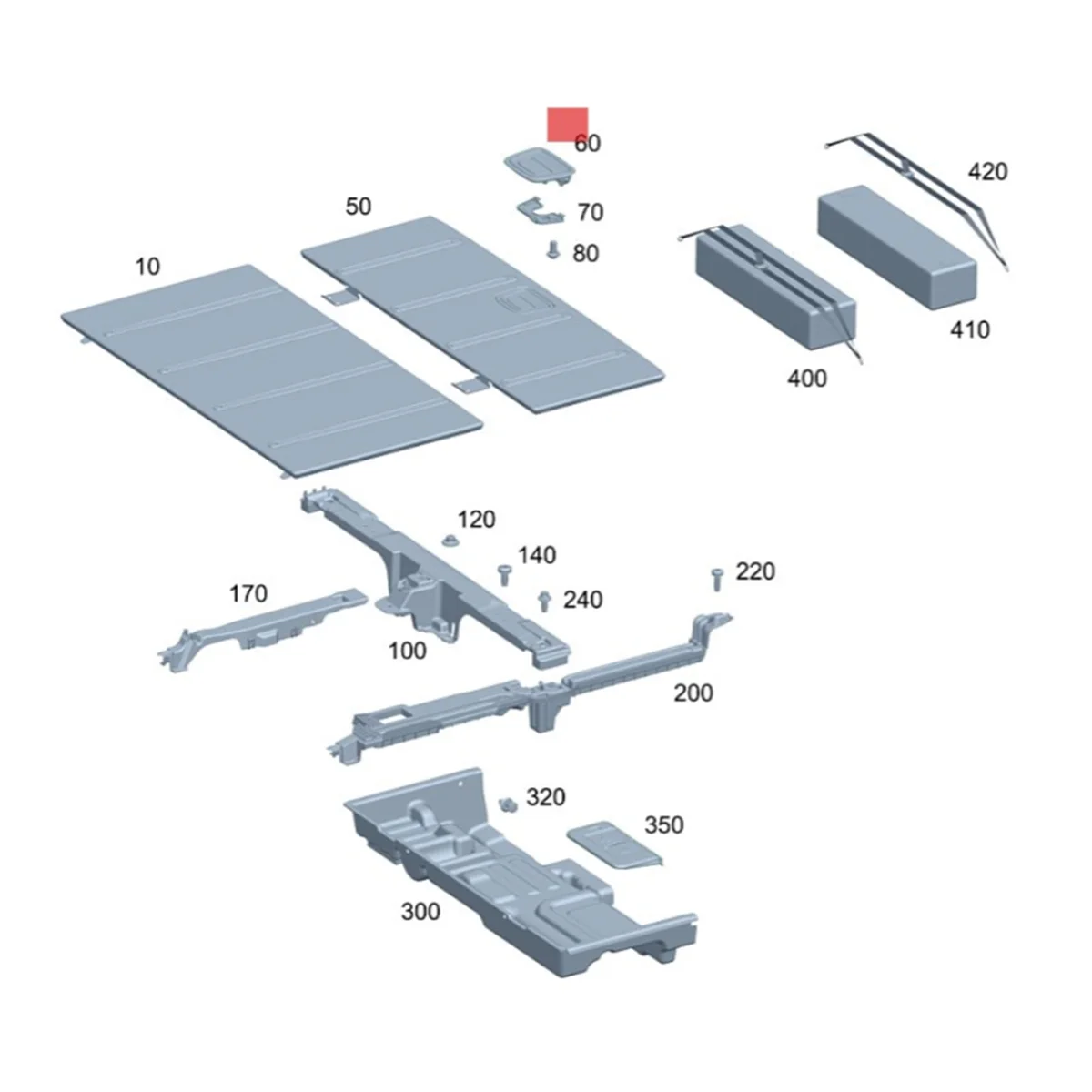 60
420
50
70
80
10
410
400
120
140
220
170
240
100
200
320
350
300