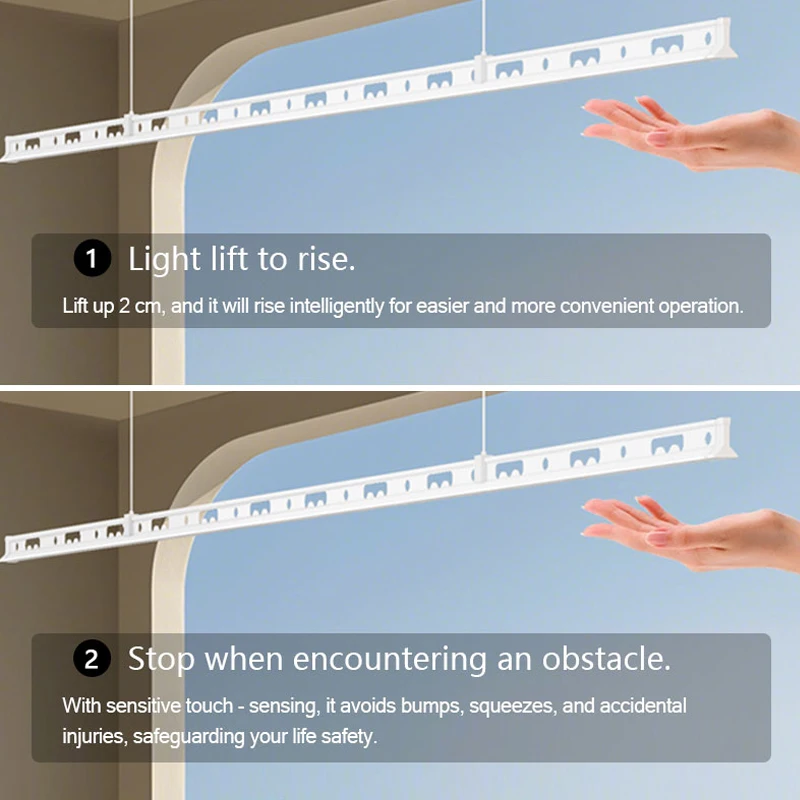 1 Light lift to rise.

Lift up 2 cm, and it will rise intelligently for easier and more convenient operation.

2 Stop when encountering an obstacle.

With sensitive touch - sensing, it avoids bumps, squeezes, and accidental injuries, safeguarding your life safety.