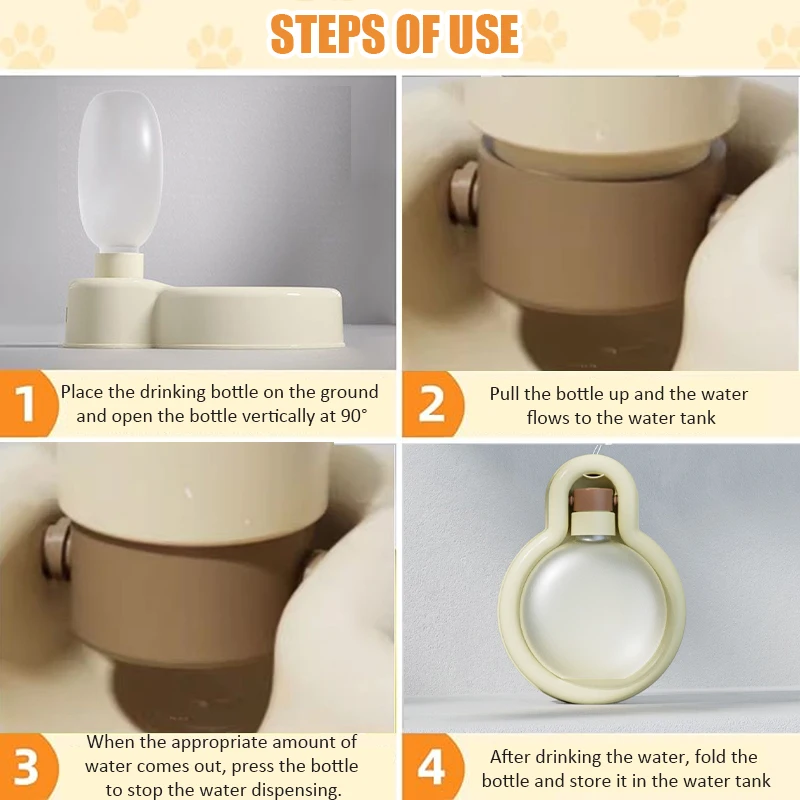 STEPS OF USE

1 Place the drinking bottle on the ground and open the bottle vertically at 90°

2 Pull the bottle up and the water flows to the water tank

3 When the appropriate amount of water comes out, press the bottle to stop the water dispensing.

4 After drinking the water, fold the bottle and store it in the water tank