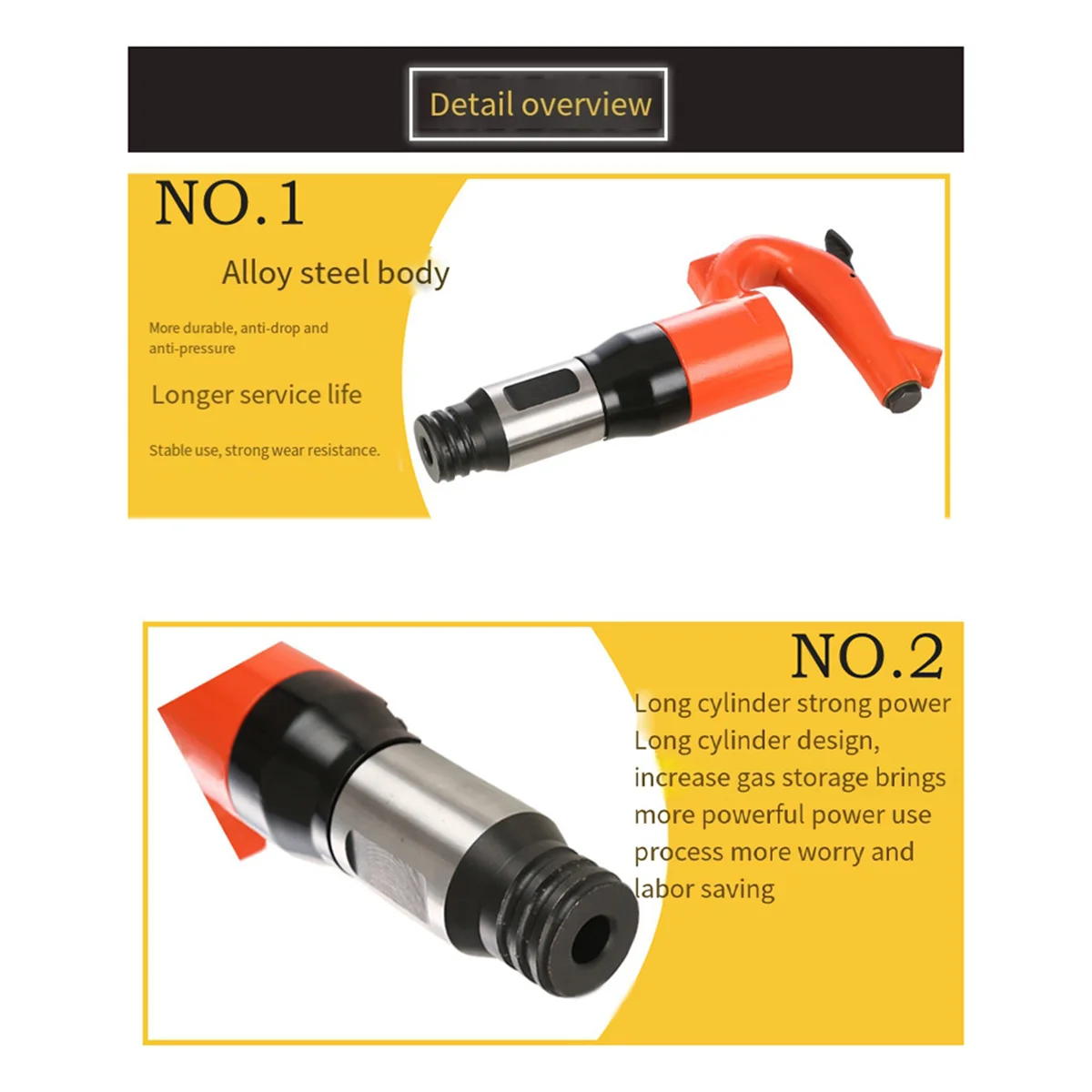 Detail overview

NO.1

Alloy steel body

More durable, anti-drop and anti-pressure

Longer service life

Stable use, strong wear resistance.

NO.2

Long cylinder strong power

Long cylinder design, increase gas storage brings more powerful power use process more worry and labor saving