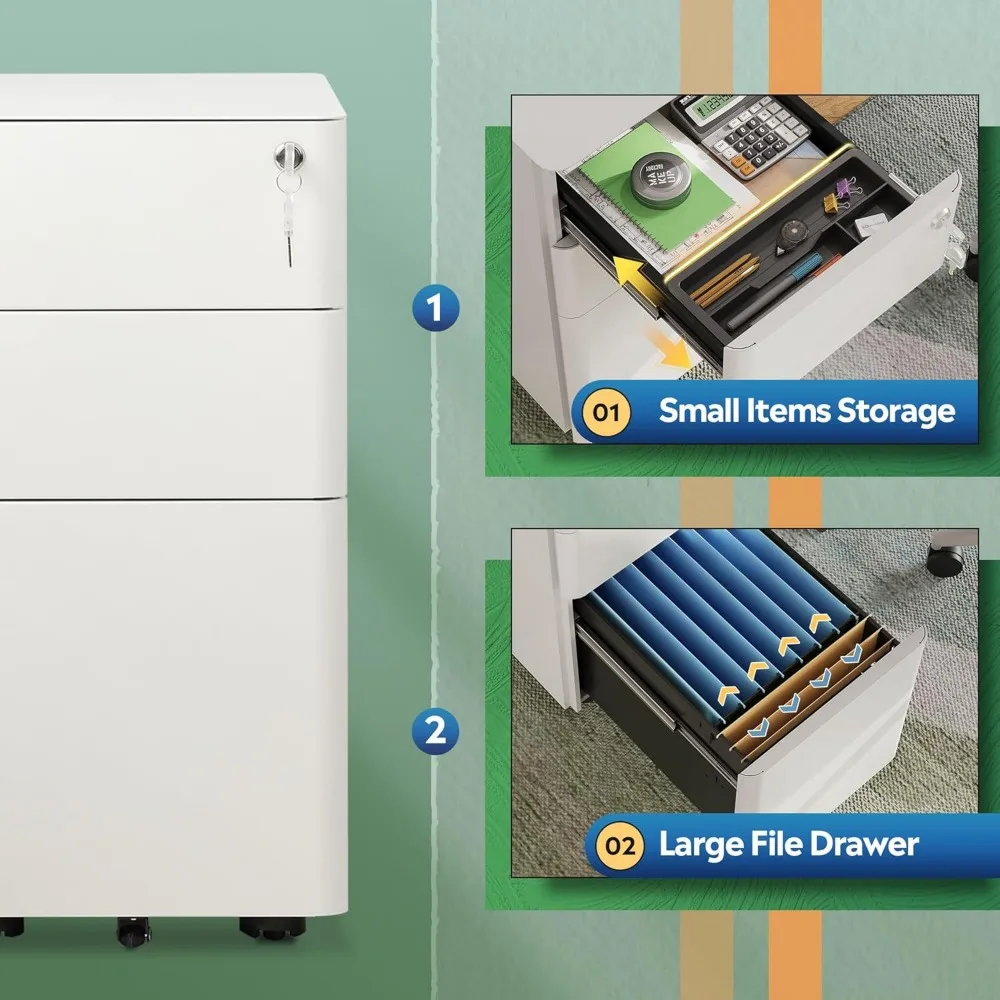 1

01 Small Items Storage

2

02 Large File Drawer