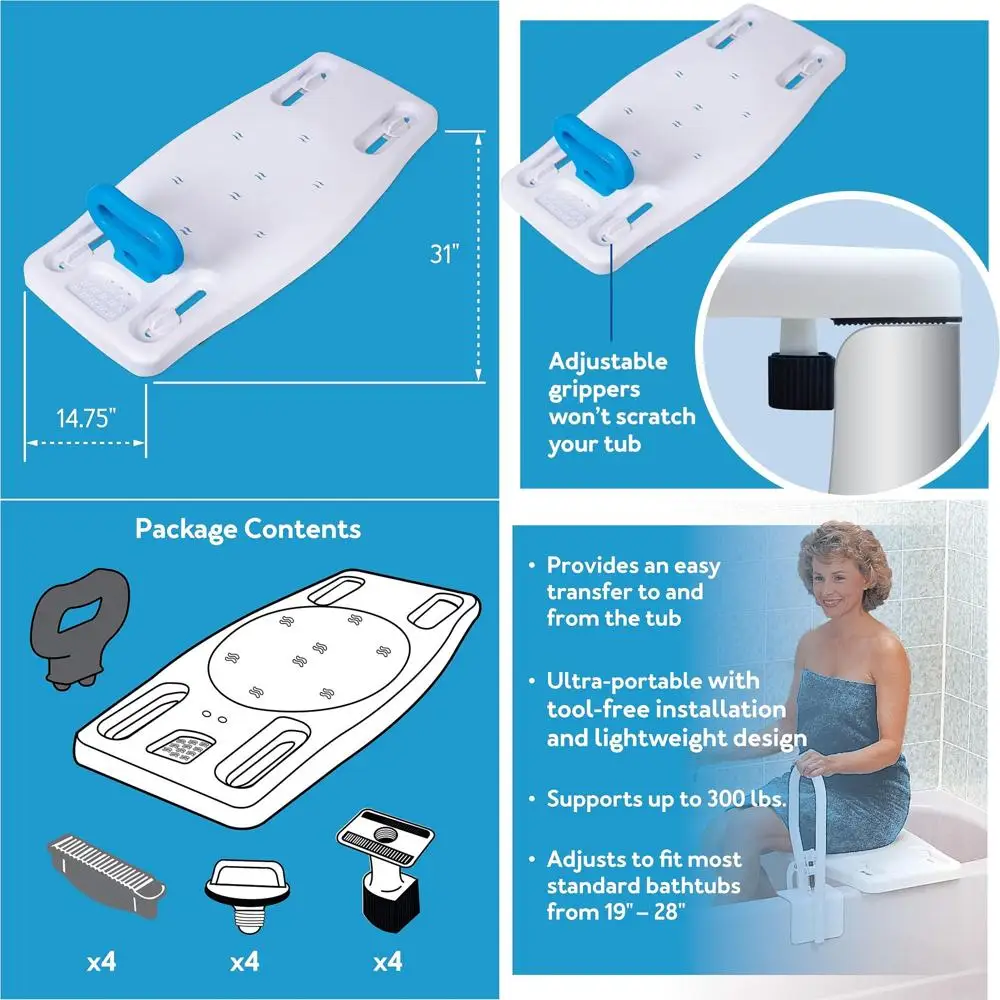 31"

14.75"

Adjustable grippers won't scratch your tub

Package Contents

x4

x4

x4

• Provides an easy transfer to and from the tub

• Ultra-portable with tool-free installation and lightweight design

• Supports up to 300 lbs.

• Adjusts to fit most standard bathtubs from 19" – 28"