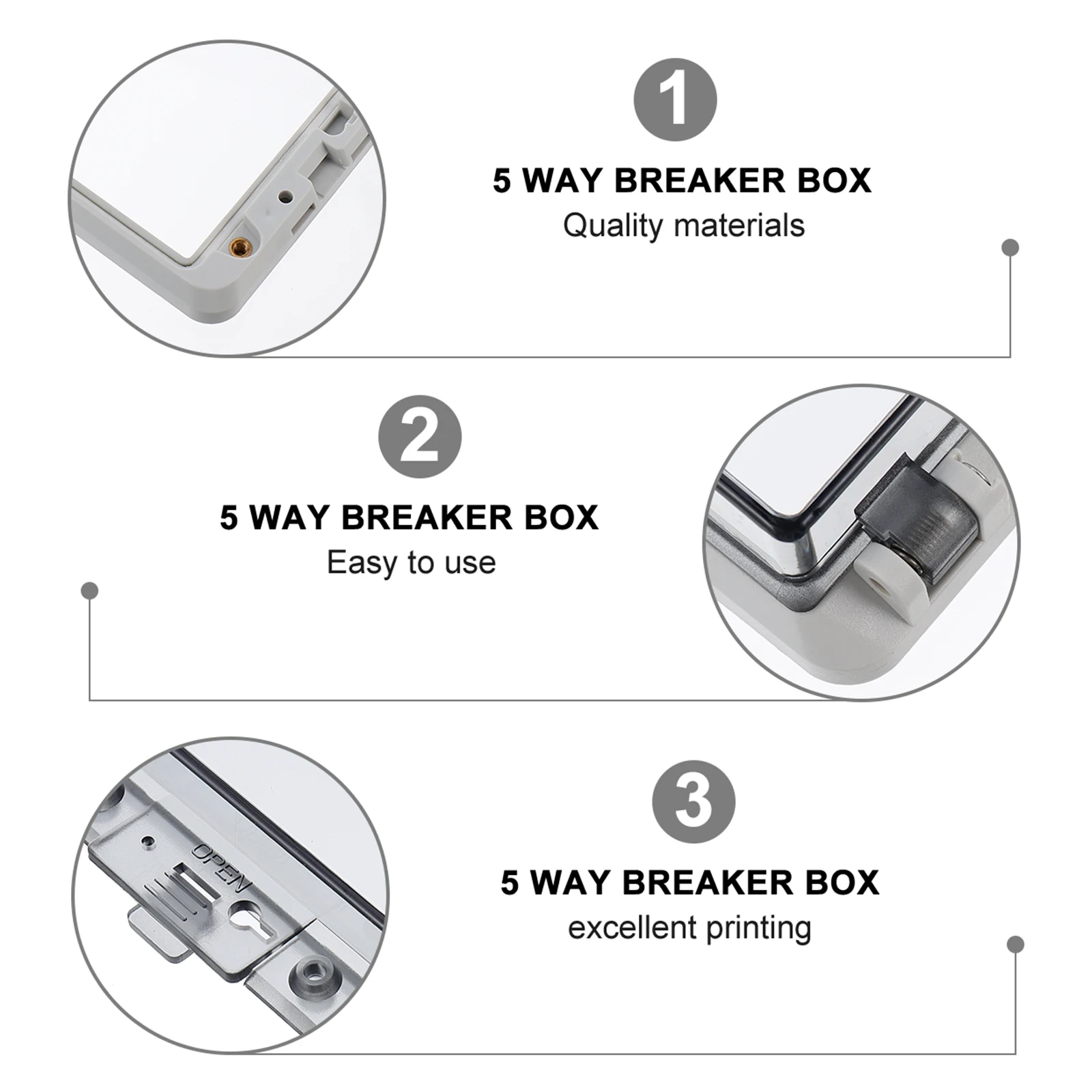 1

5 WAY BREAKER BOX
Quality materials

2

5 WAY BREAKER BOX
Easy to use

OPEN

3

5 WAY BREAKER BOX
excellent printing