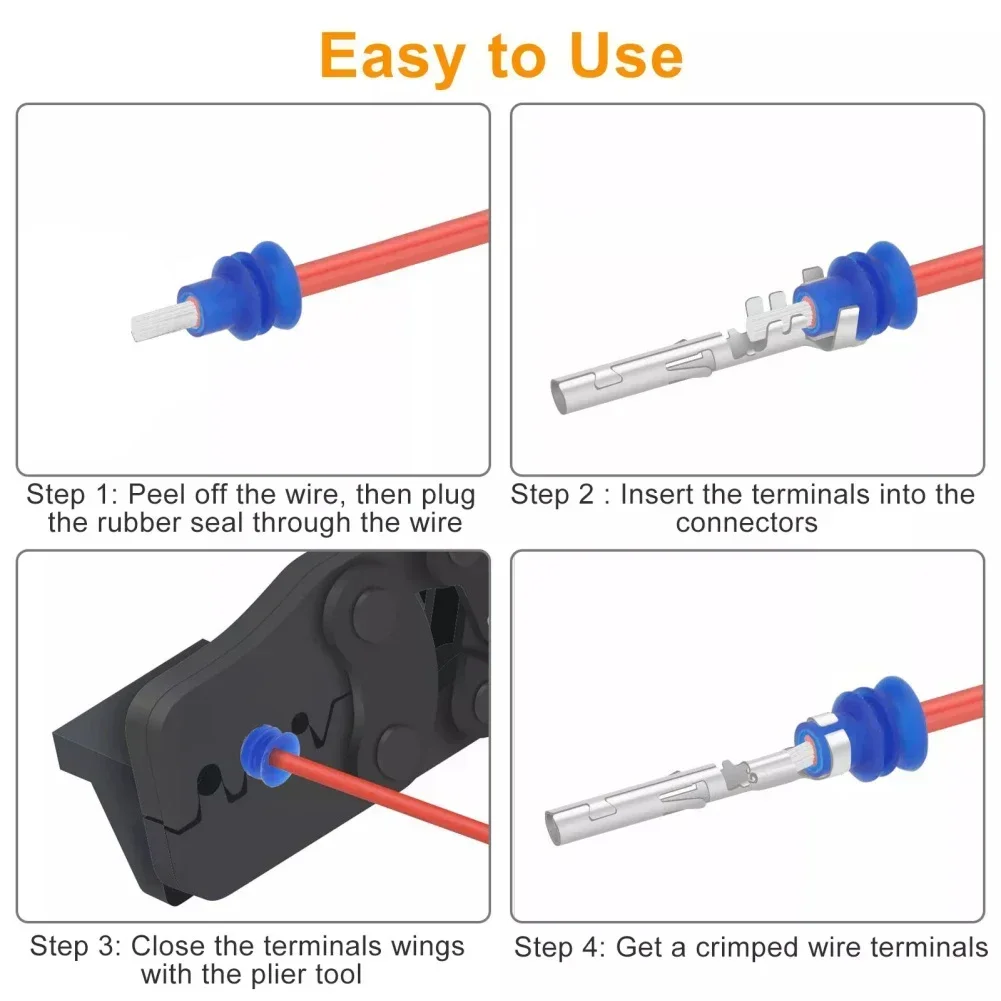 Easy to Use

Step 1: Peel off the wire, then plug the rubber seal through the wire

Step 2 : Insert the terminals into the connectors

Step 3: Close the terminals wings with the plier tool

Step 4: Get a crimped wire terminals