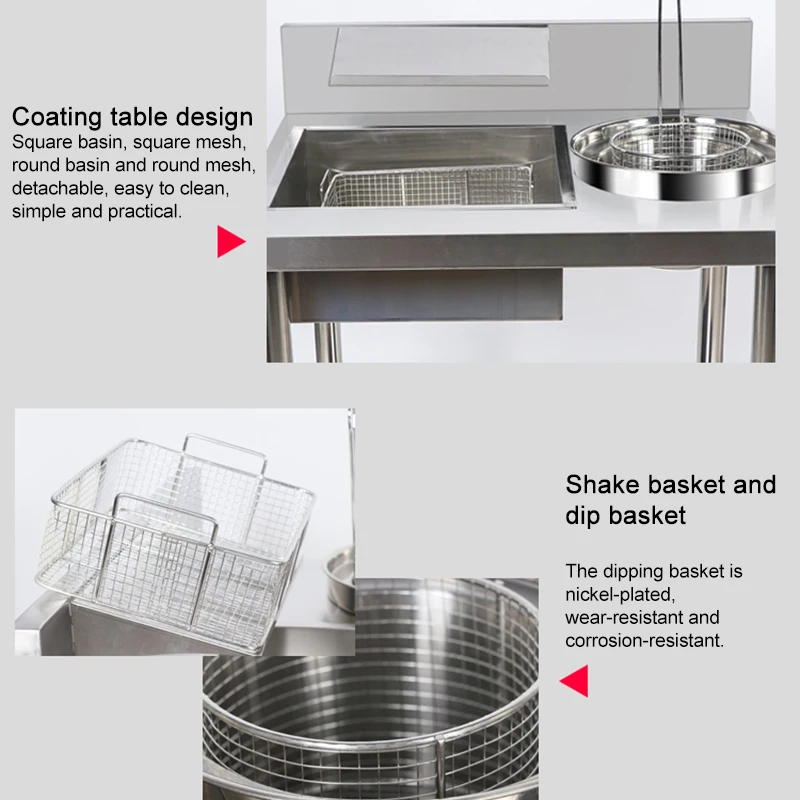 Coating table design
Square basin, square mesh, round basin and round mesh, detachable, easy to clean, simple and practical.

Shake basket and dip basket

The dipping basket is nickel-plated, wear-resistant and corrosion-resistant.