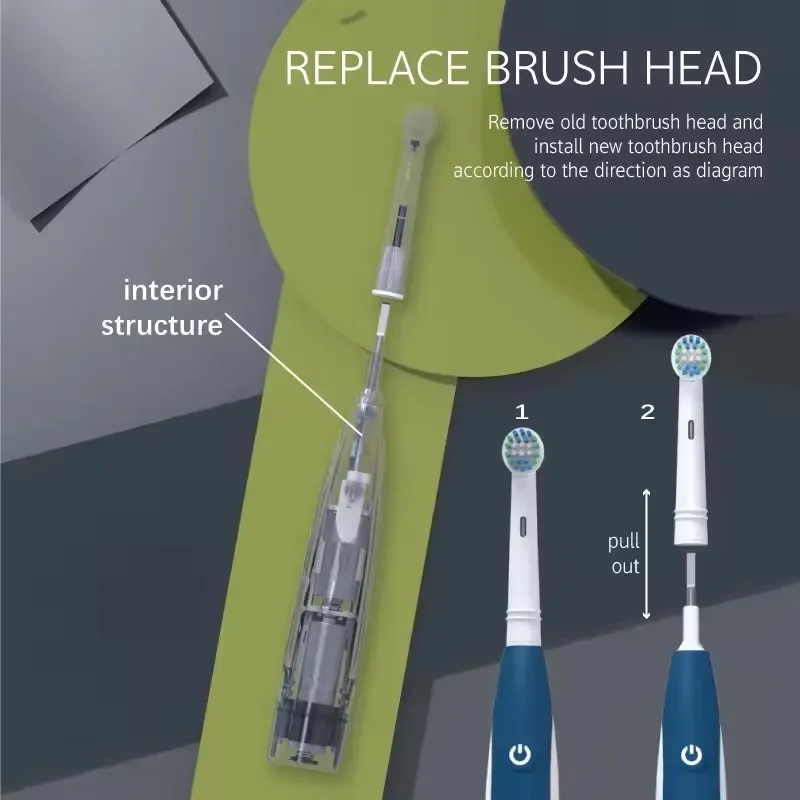 REPLACE BRUSH HEAD

Remove old toothbrush head and install new toothbrush head according to the direction as diagram

interior structure

1

2

pull out