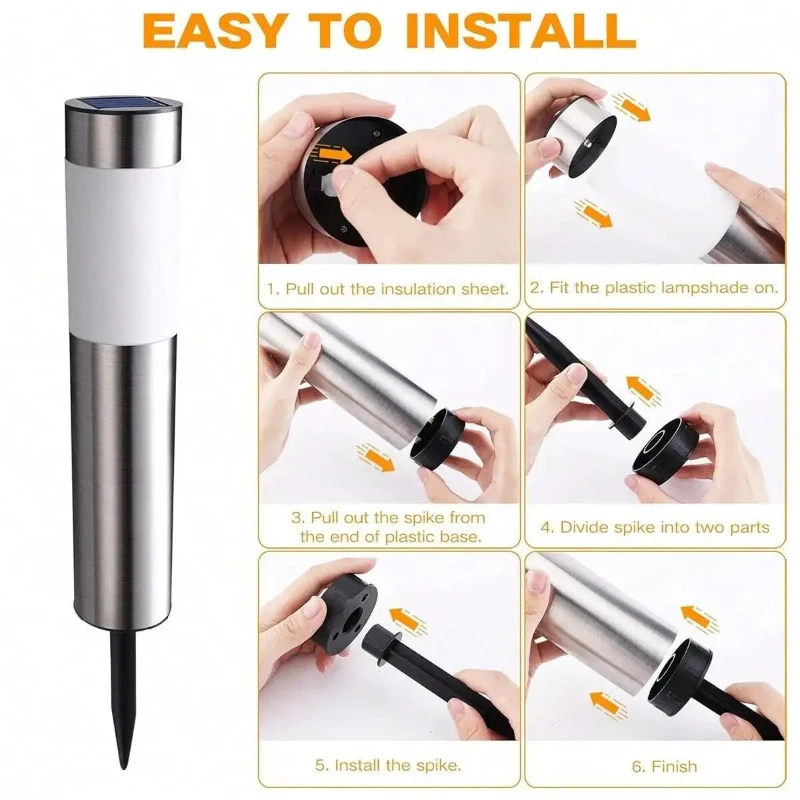 EASY TO INSTALL

1. Pull out the insulation sheet.

2. Fit the plastic lampshade on.

3. Pull out the spike from the end of plastic base.

4. Divide spike into two parts

5. Install the spike.

6. Finish