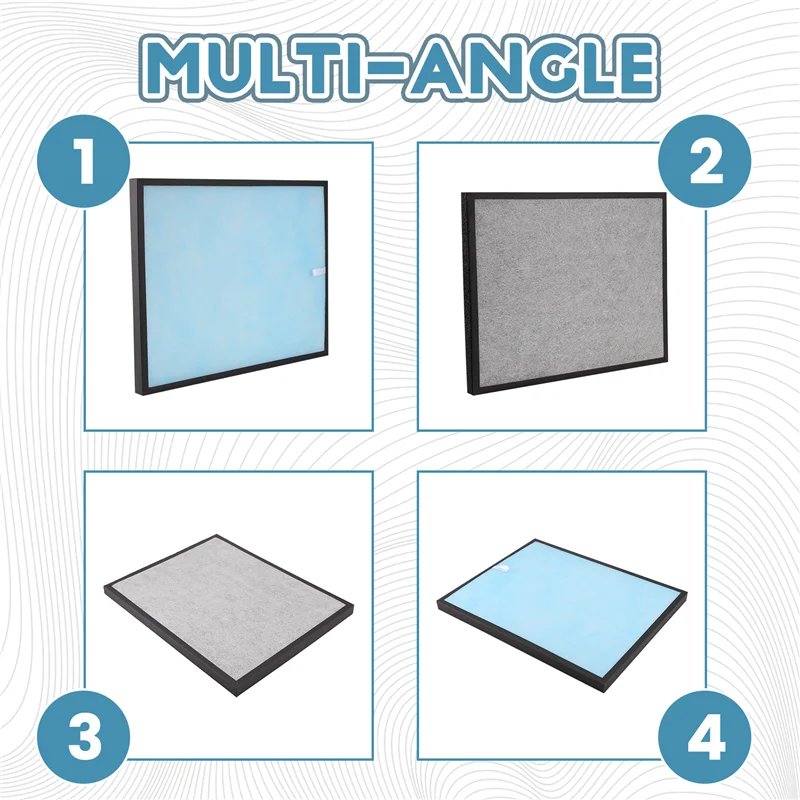 MULTI-ANGLE

1

2

3

4