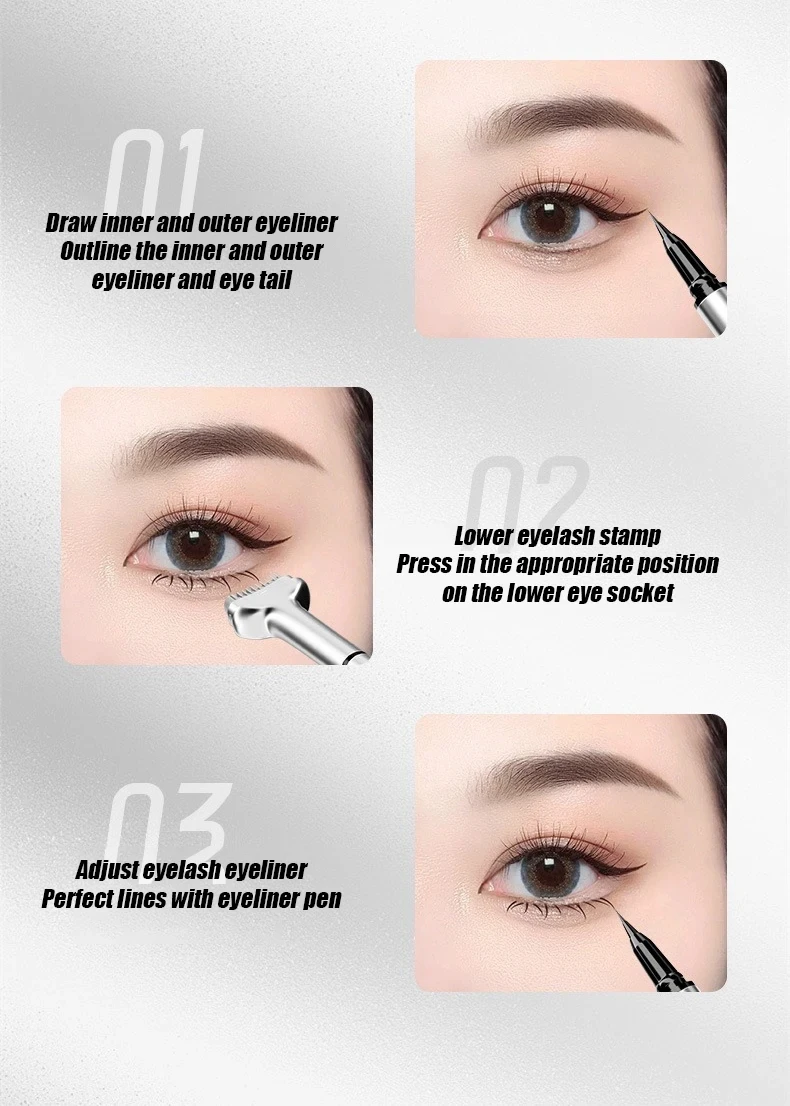 01

Draw inner and outer eyeliner
Outline the inner and outer eyeliner and eye tail

02

Lower eyelash stamp
Press in the appropriate position on the lower eye socket

03

Adjust eyelash eyeliner
Perfect lines with eyeliner pen