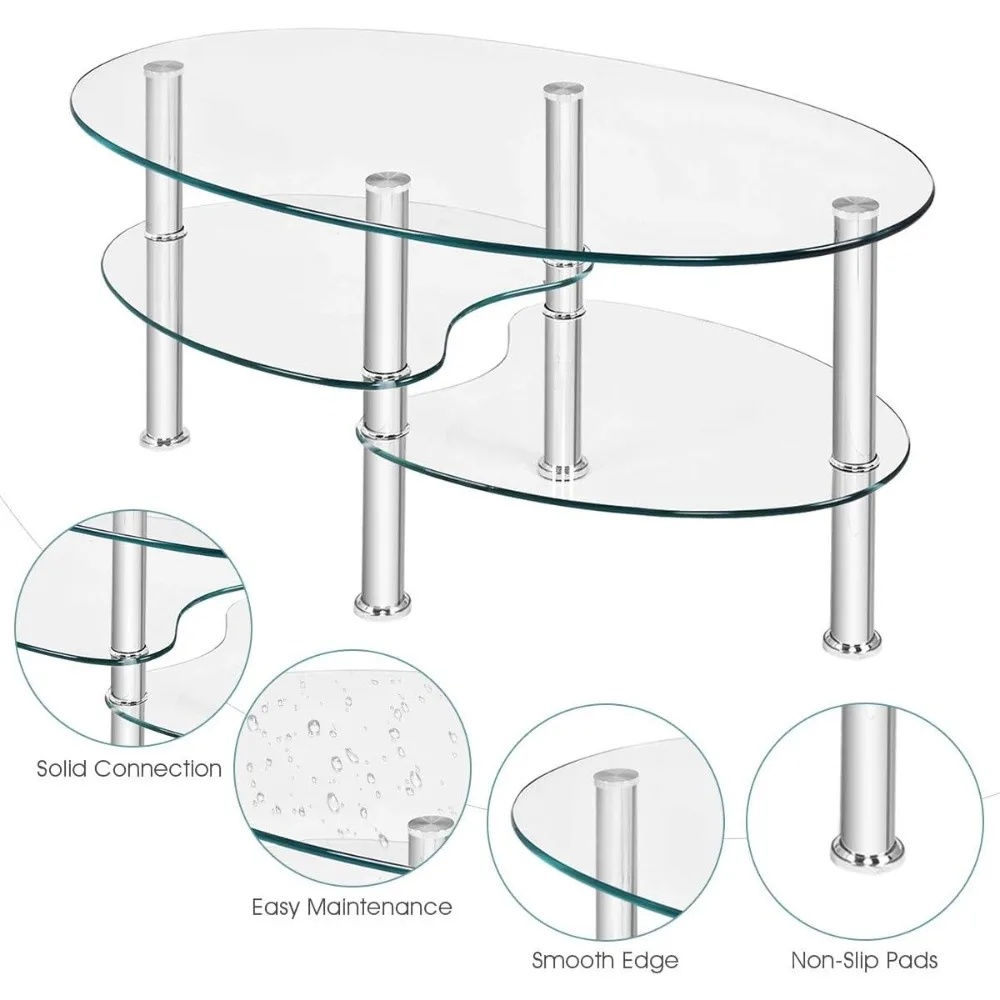 Solid Connection

Easy Maintenance

Smooth Edge

Non-Slip Pads