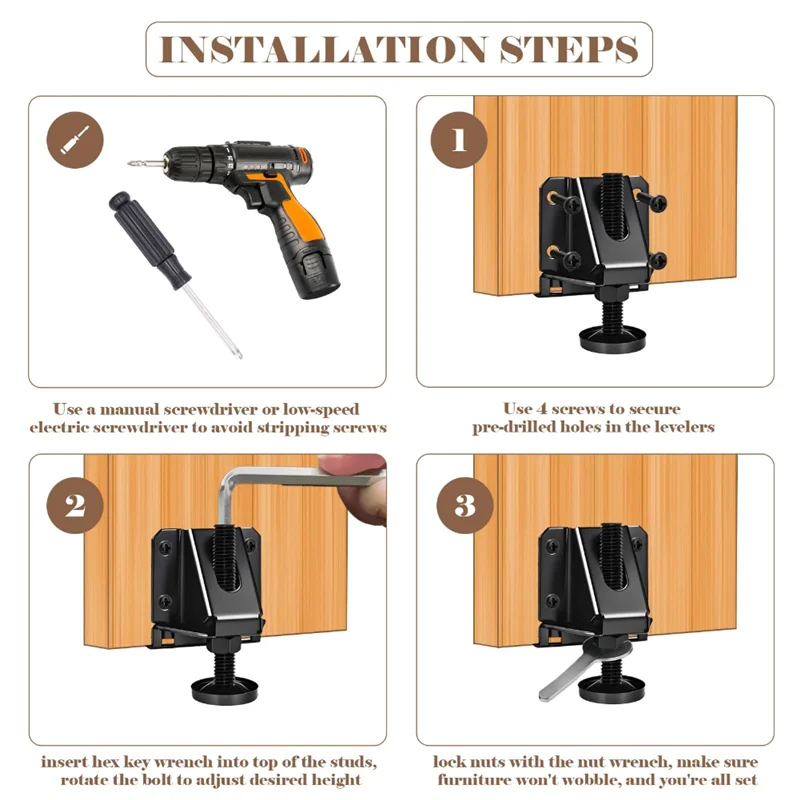 INSTALLATION STEPS

Use a manual screwdriver or low-speed electric screwdriver to avoid stripping screws

1

Use 4 screws to secure pre-drilled holes in the levelers

2

insert hex key wrench into top of the studs, rotate the bolt to adjust desired height

3

lock nuts with the nut wrench, make sure furniture won't wobble, and you're all set