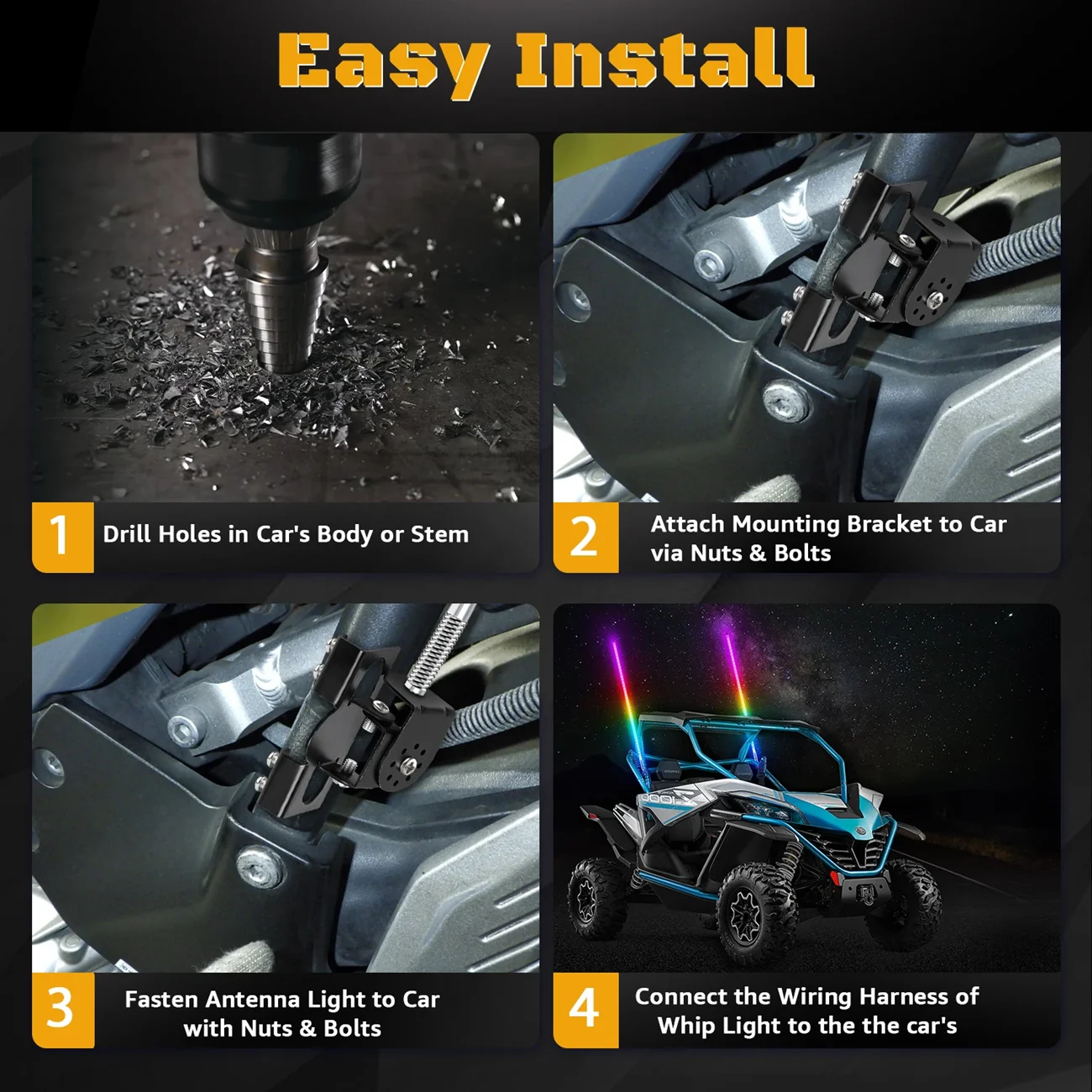 Easy Install

1 Drill Holes in Car's Body or Stem

2 Attach Mounting Bracket to Car via Nuts & Bolts

3 Fasten Antenna Light to Car with Nuts & Bolts

4 Connect the Wiring Harness of Whip Light to the the car's