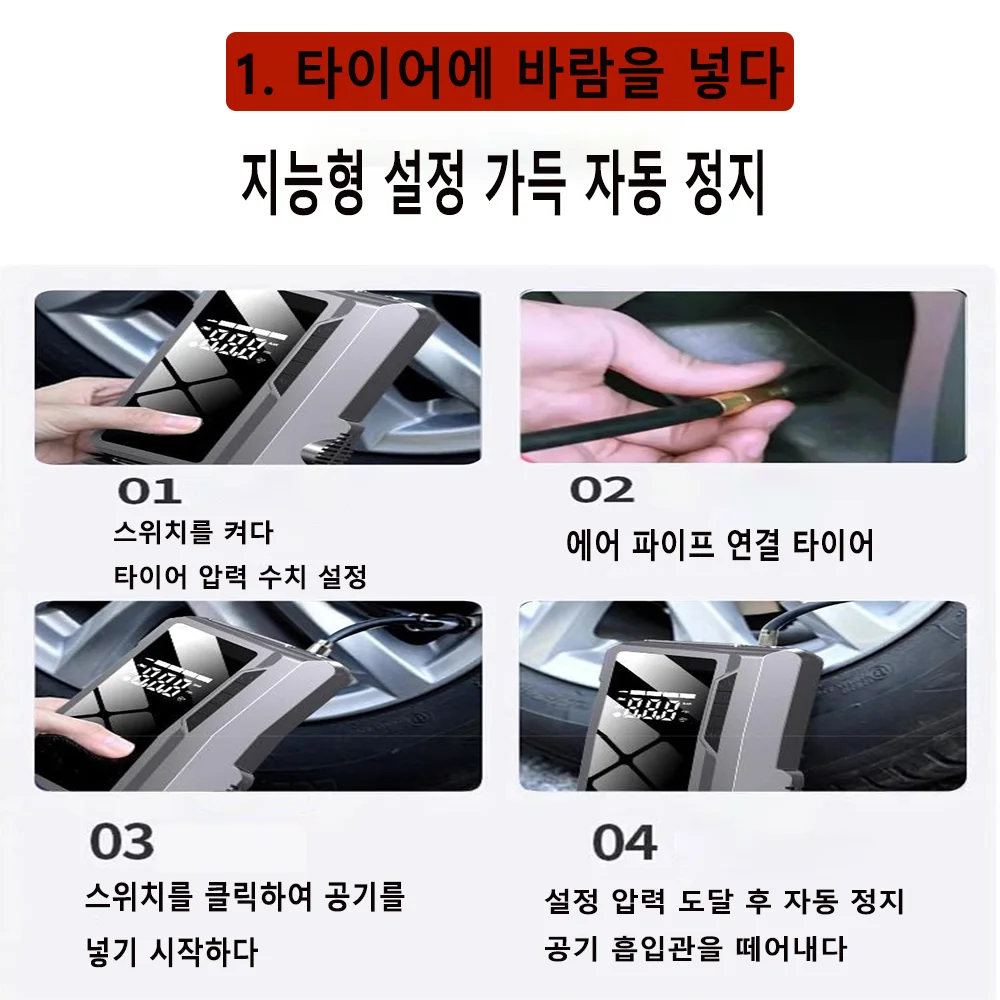 1. 타이어에 바람을 넣다

지능형 설정 가득 자동 정지

01
스위치를 켜다
타이어 압력 수치 설정

02
에어 파이프 연결 타이어

03
스위치를 클릭하여 공기를 넣기 시작하다

04
설정 압력 도달 후 자동 정지
공기 흡입관을 떼어내다