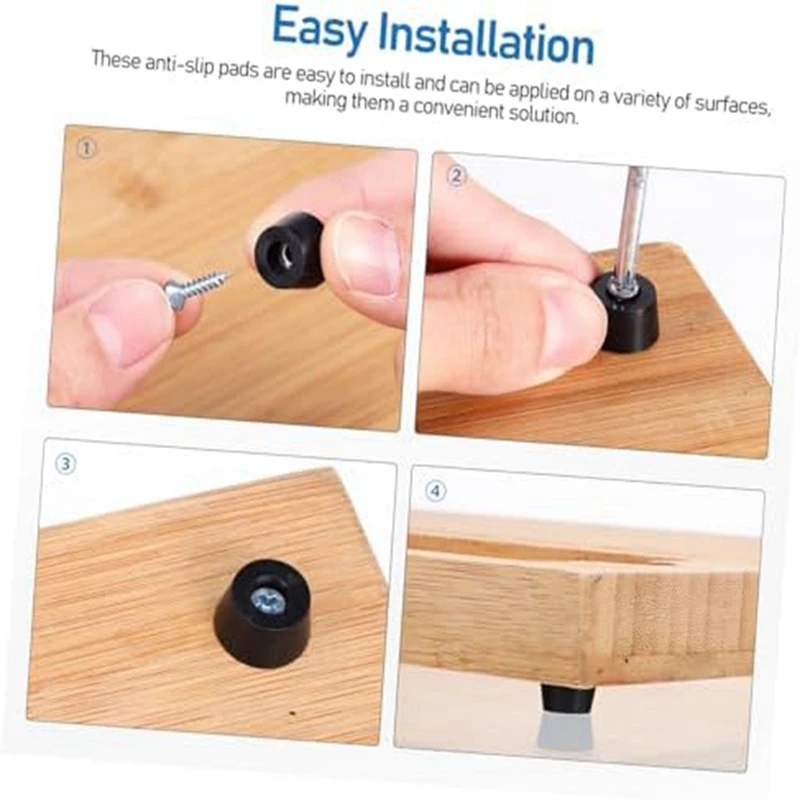 Easy Installation

These anti-slip pads are easy to install and can be applied on a variety of surfaces, making them a convenient solution.

①

②

③

④