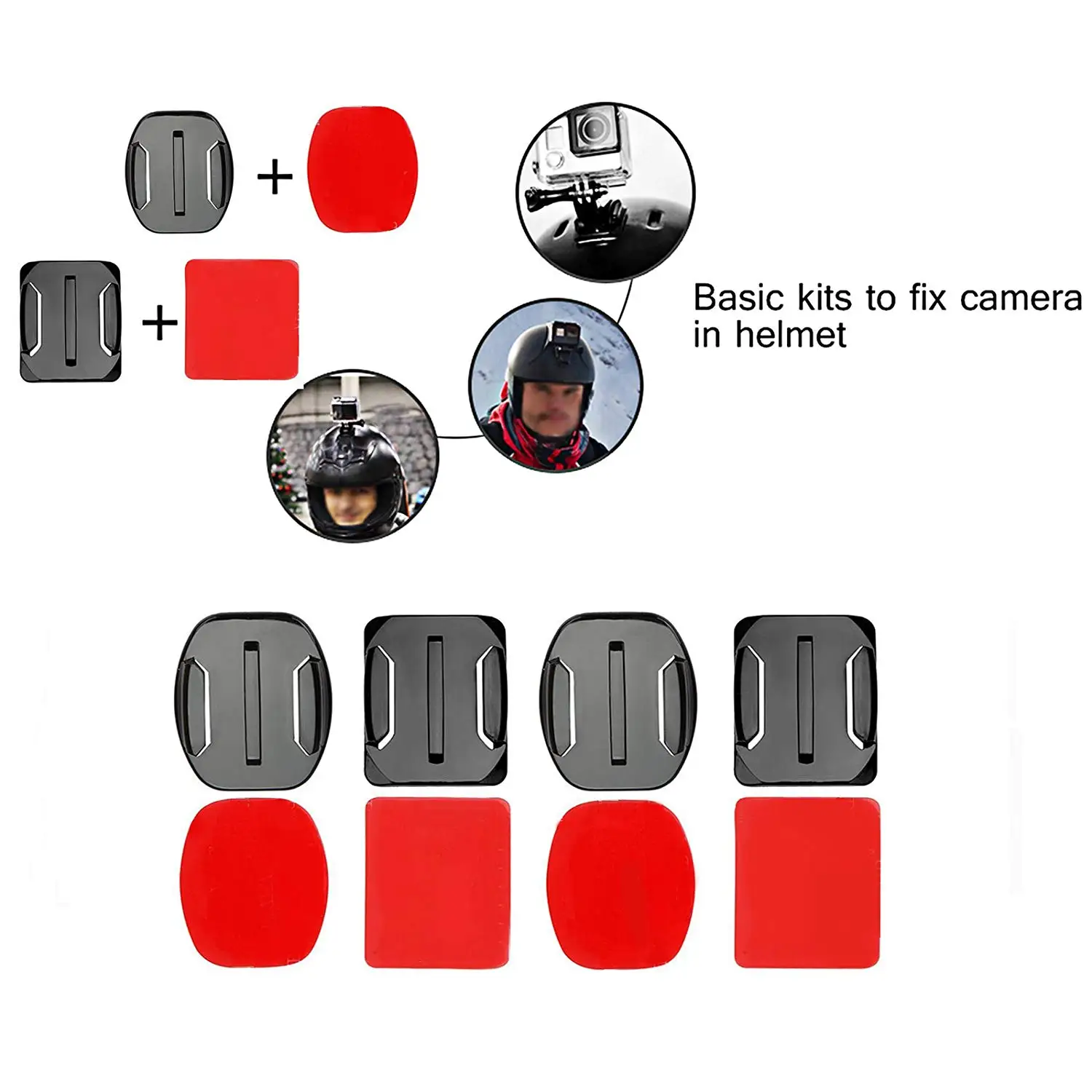 +

+

Basic kits to fix camera in helmet