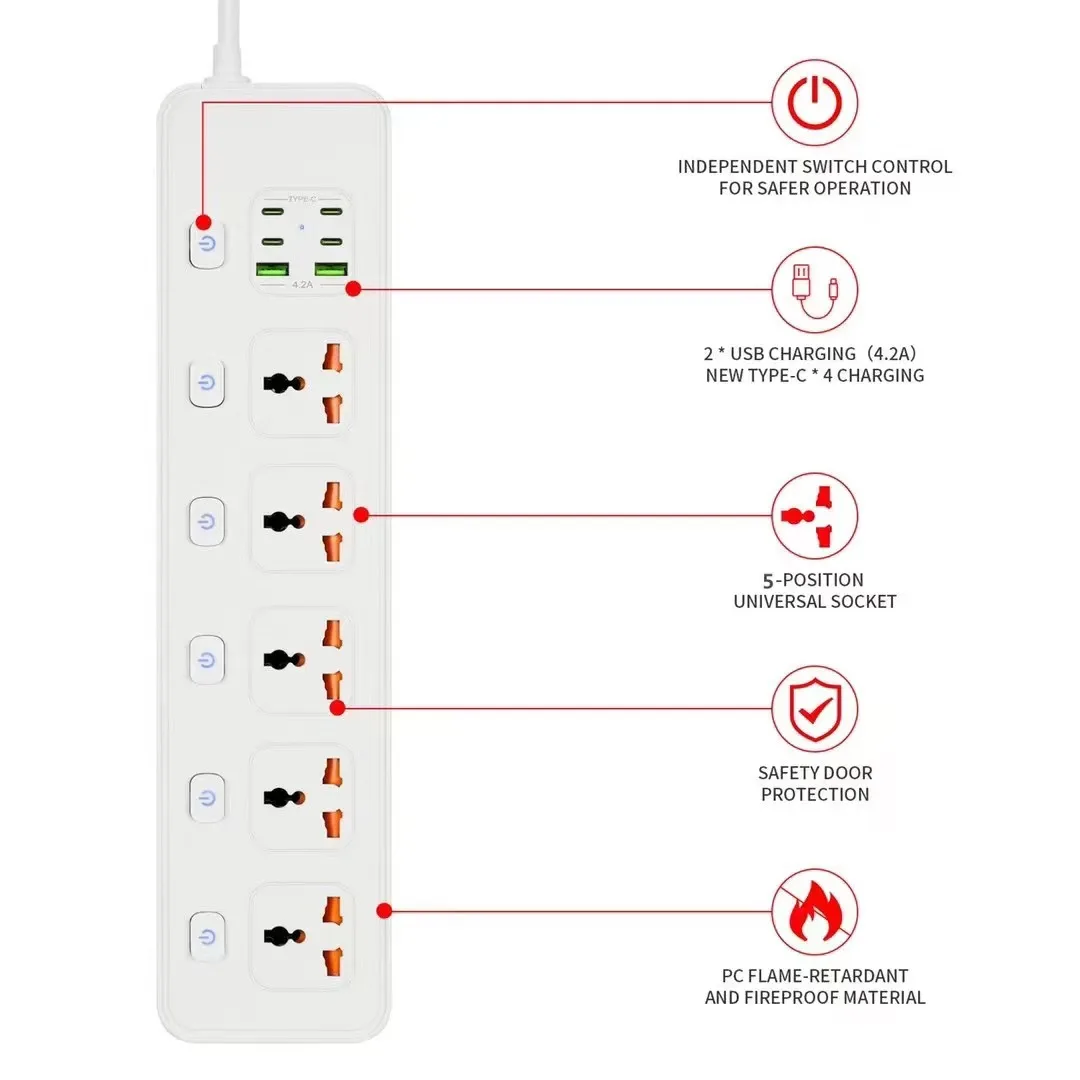 TYPE-C

4.2A

INDEPENDENT SWITCH CONTROL FOR SAFER OPERATION

2 * USB CHARGING（4.2A）
NEW TYPE-C * 4 CHARGING

5-POSITION UNIVERSAL SOCKET

SAFETY DOOR PROTECTION

PC FLAME-RETARDANT AND FIREPROOF MATERIAL