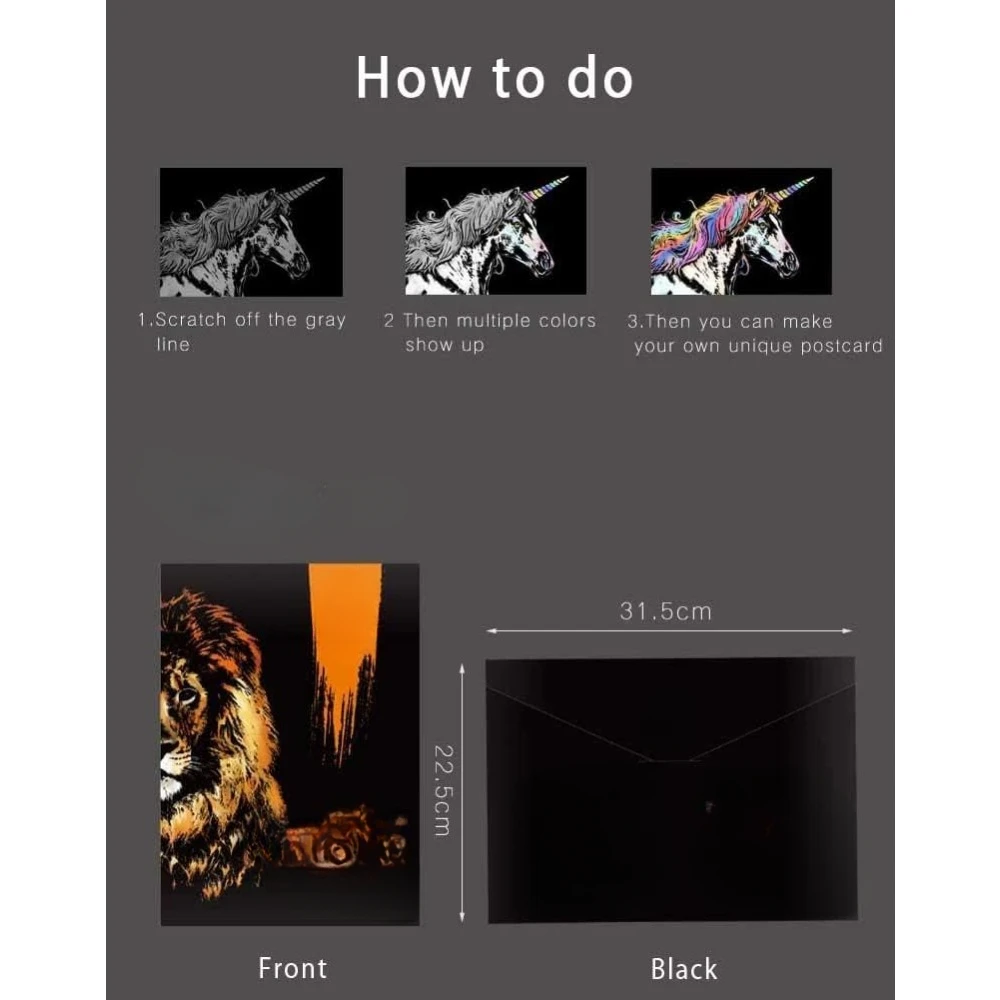 How to do

1.Scratch off the gray line

2 Then multiple colors show up

3.Then you can make your own unique postcard

31.5cm

22.5cm

Front

Black