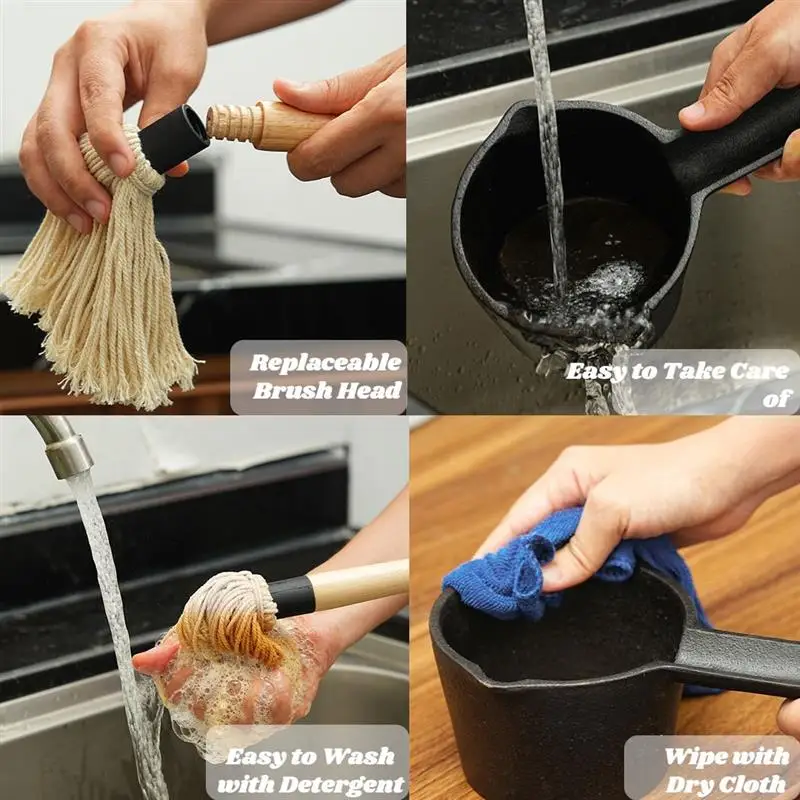 Replaceable Brush Head

Easy to Take Care of

Easy to Wash with Detergent

Wipe with Dry Cloth