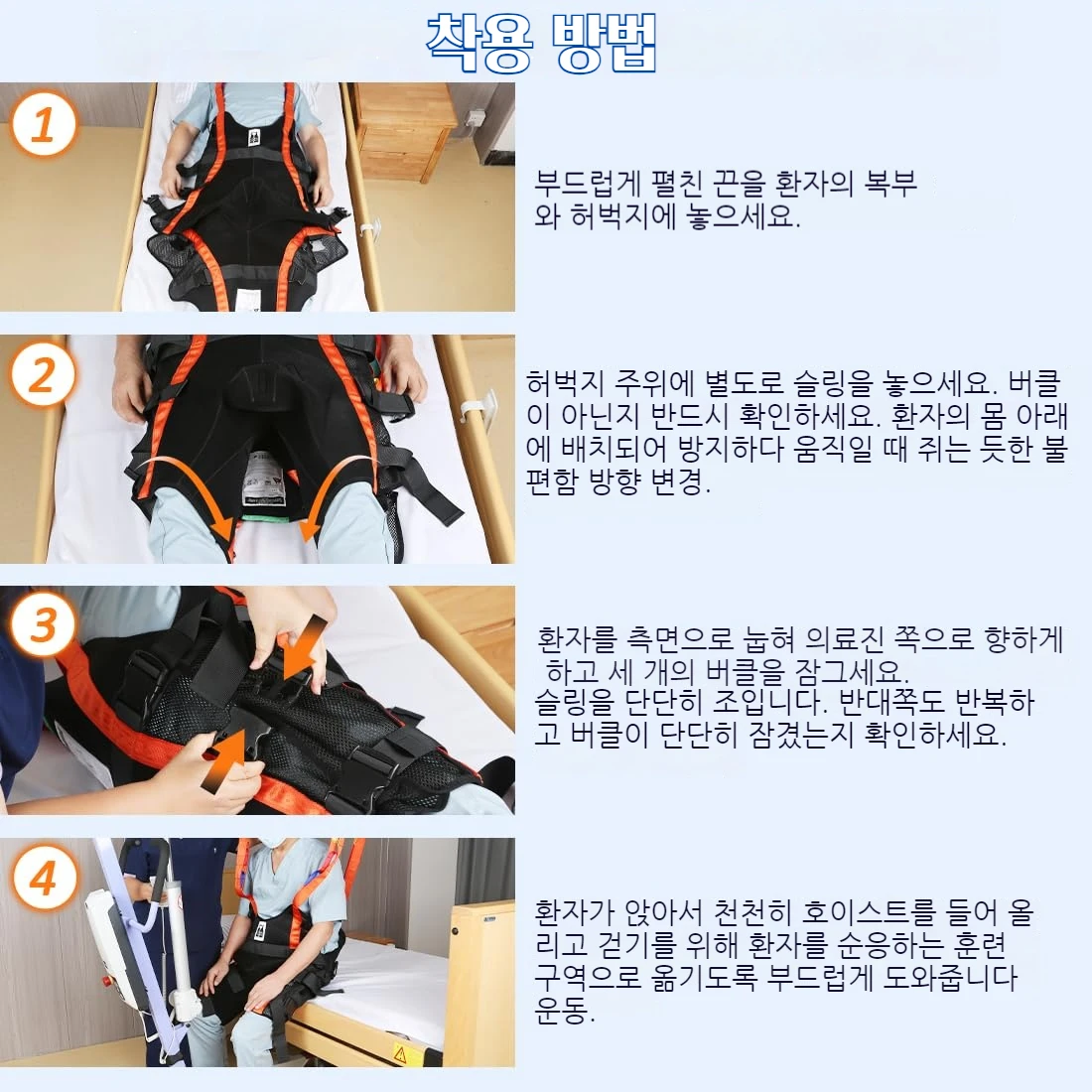 착용 방법

1

부드럽게 펼친 끈을 환자의 복부와 허벅지에 놓으세요.

2

허벅지 주위에 별도로 슬링을 놓으세요. 버클이 아닌지 반드시 확인하세요. 환자의 몸 아래에 배치되어 방지하다 움직일 때 쥐는 듯한 불편함 방향 변경.

3

환자를 측면으로 눕혀 의료진 쪽으로 향하게 하고 세 개의 버클을 잠그세요.
슬링을 단단히 조입니다. 반대쪽도 반복하고 버클이 단단히 잠겼는지 확인하세요.

4

환자가 앉아서 천천히 호이스트를 들어 올리고 걷기를 위해 환자를 순응하는 훈련 구역으로 옮기도록 부드럽게 도와줍니다 운동.