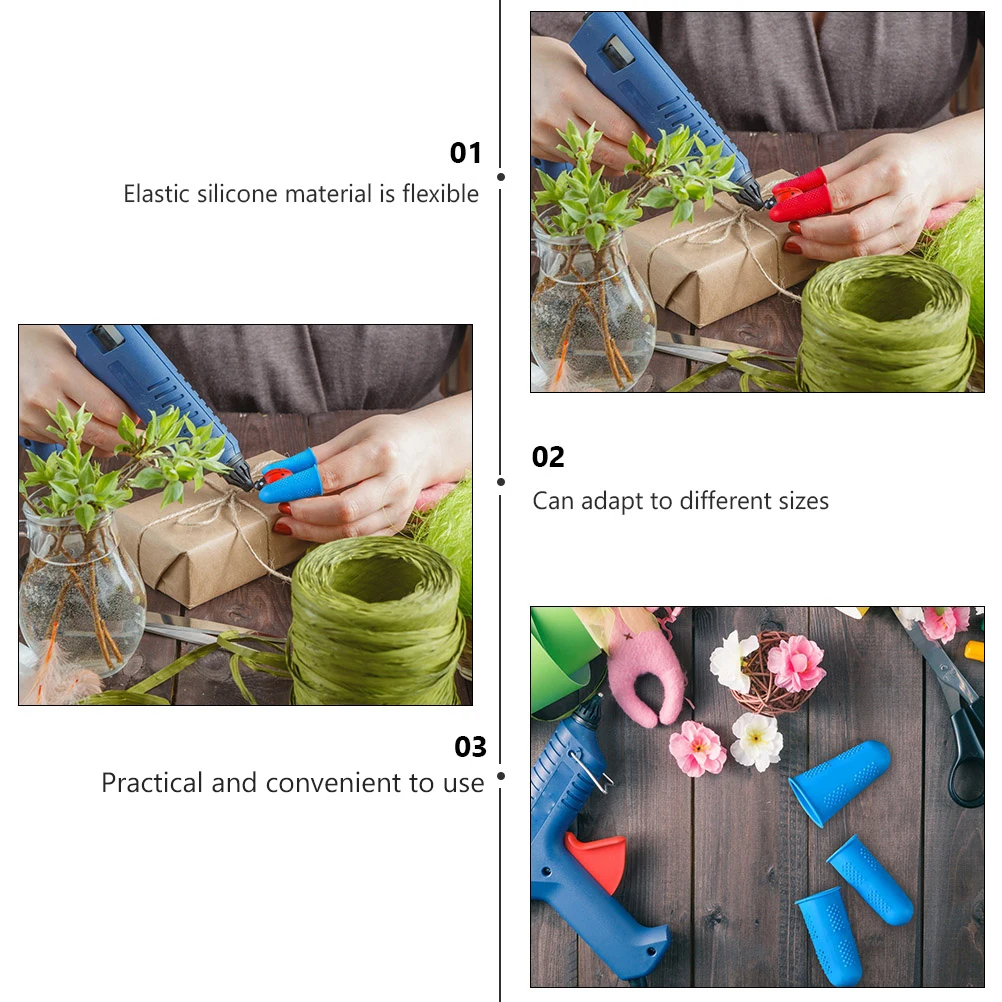 01
Elastic silicone material is flexible

02
Can adapt to different sizes

03
Practical and convenient to use