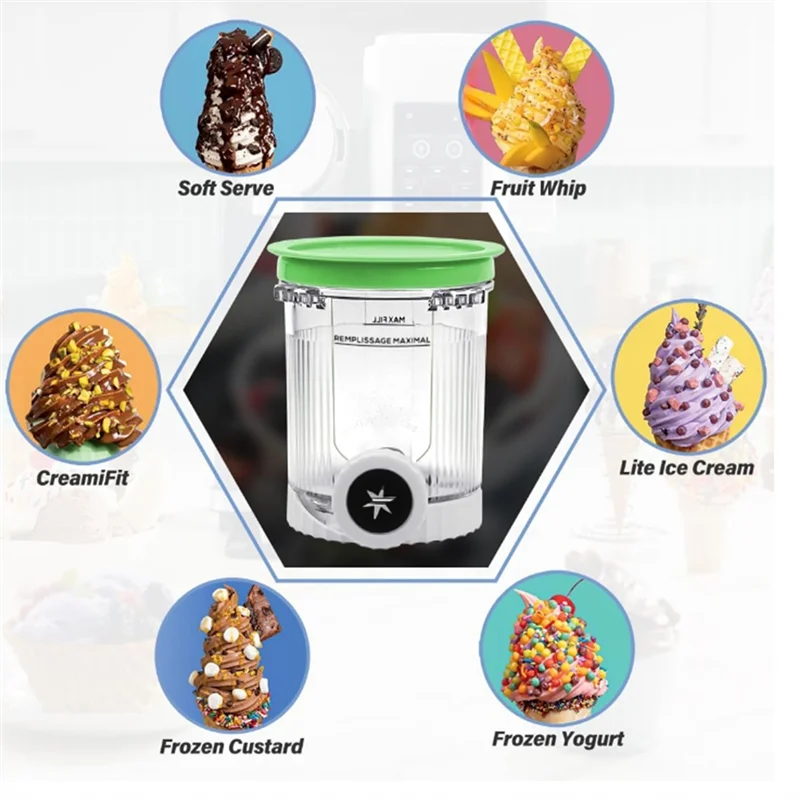 Soft Serve

Fruit Whip

MAX FILL

REMPLISSAGE MAXIMAL

CreamiFit

Lite Ice Cream

Frozen Custard

Frozen Yogurt