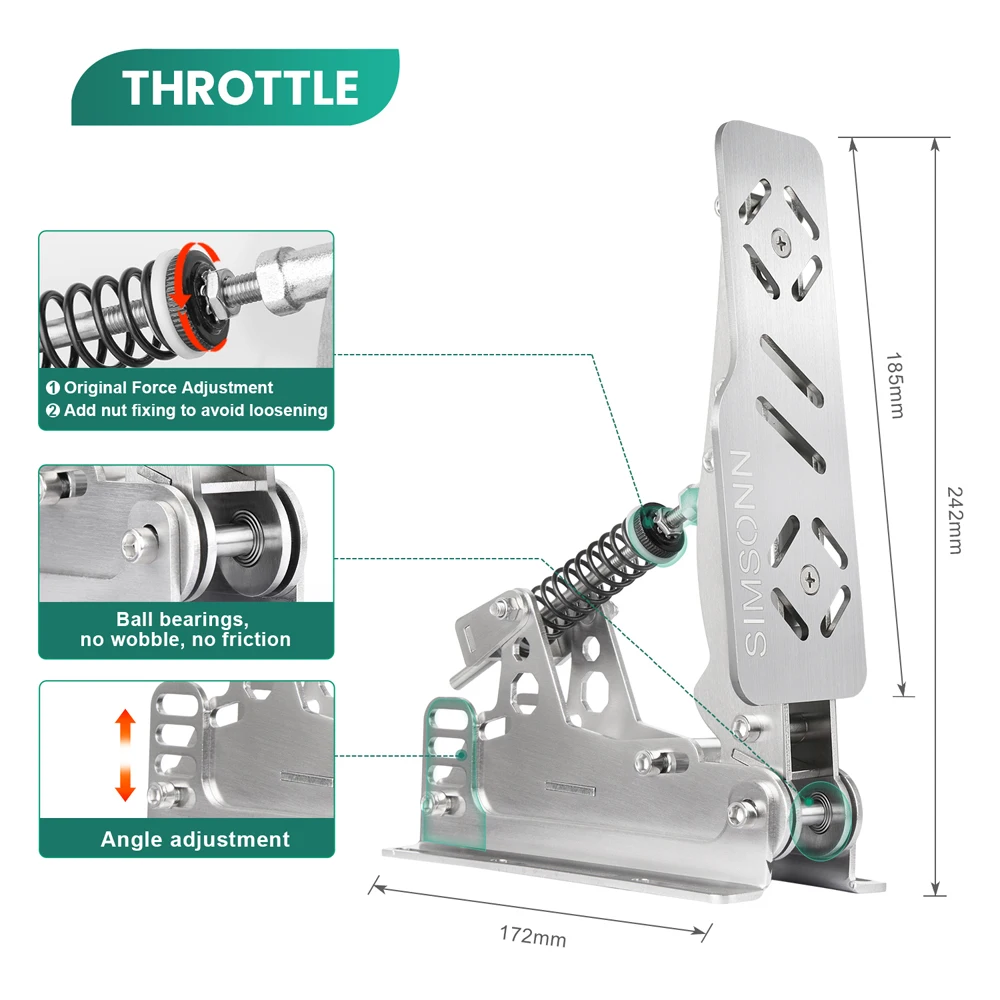 THROTTLE

❶ Original Force Adjustment
❷ Add nut fixing to avoid loosening

Ball bearings, no wobble, no friction

Angle adjustment

SIMSONN

185mm

242mm

172mm