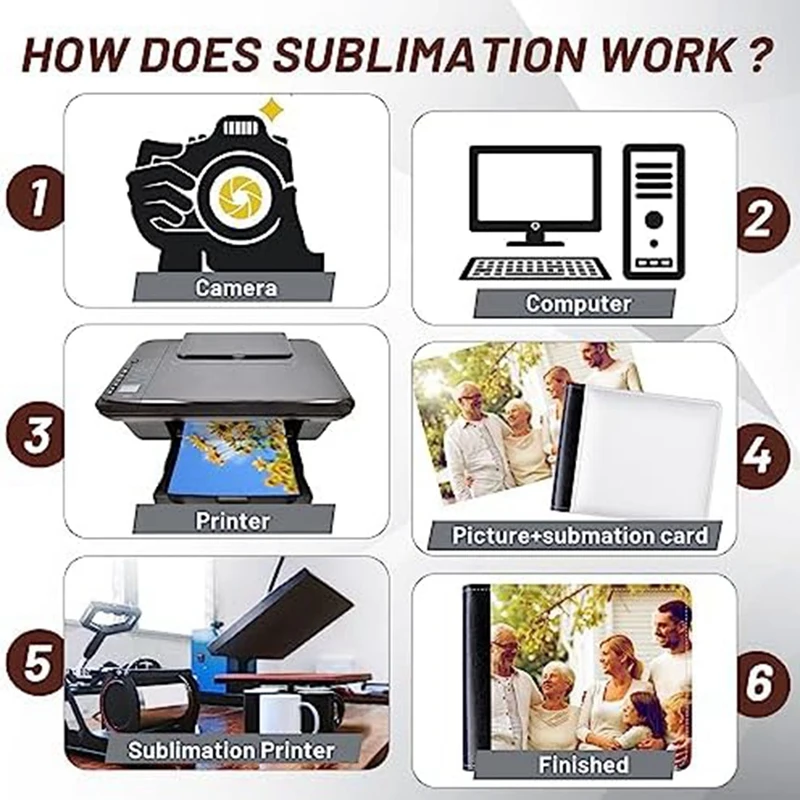 HOW DOES SUBLIMATION WORK ?

1

Camera

2

Computer

3

Printer

4

Picture+submation card

5

Sublimation Printer

6

Finished