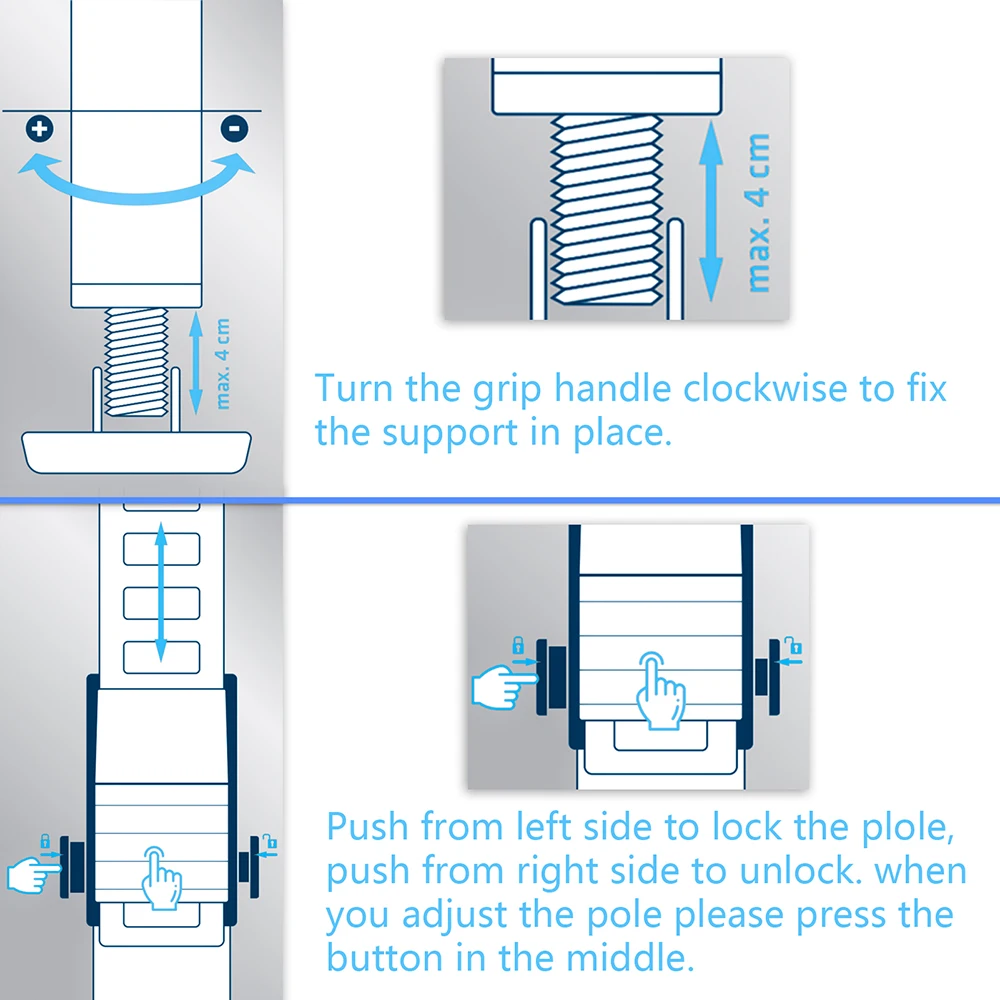 max. 4 cm

max. 4 cm

Turn the grip handle clockwise to fix the support in place.

Push from left side to lock the plole, push from right side to unlock. when you adjust the pole please press the button in the middle.