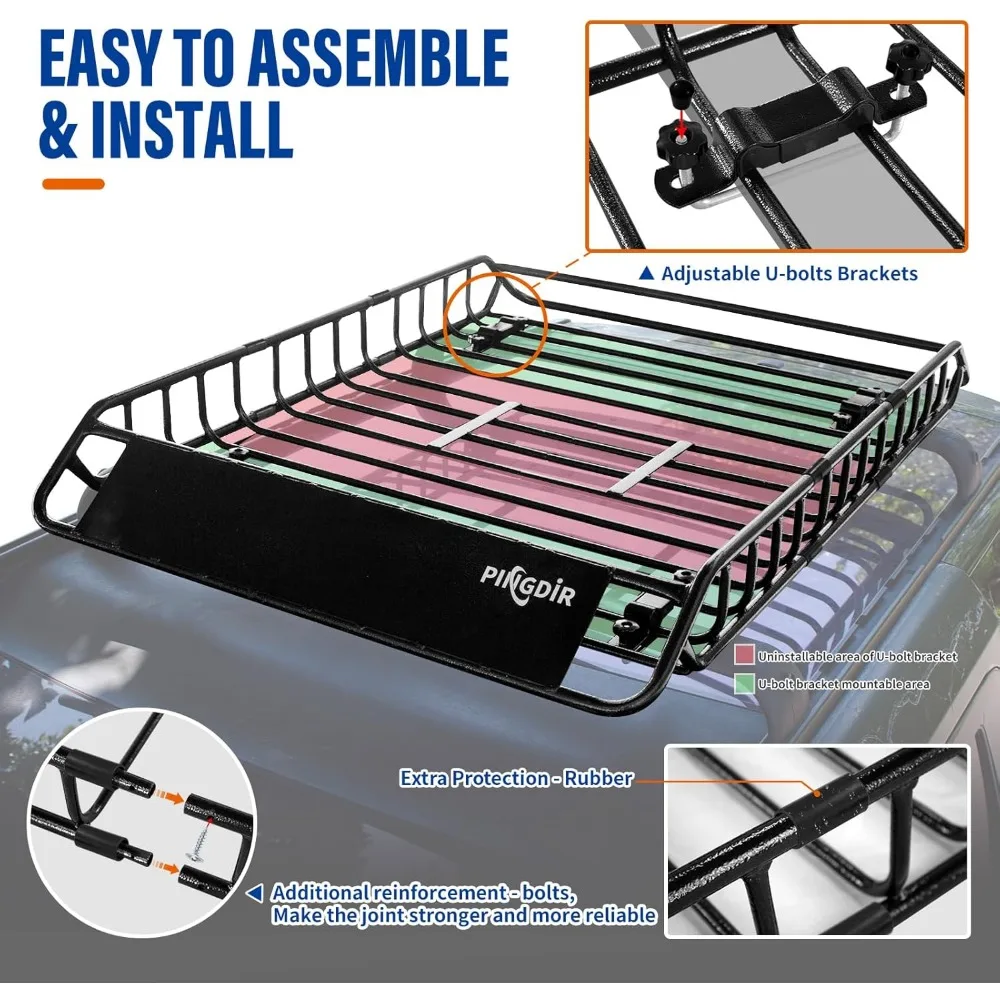 EASY TO ASSEMBLE & INSTALL

▲ Adjustable U-bolts Brackets

PINGDIR

Uninstallable area of U-bolt bracket
U-bolt bracket mountable area

Extra Protection - Rubber

◀ Additional reinforcement - bolts, Make the joint stronger and more reliable