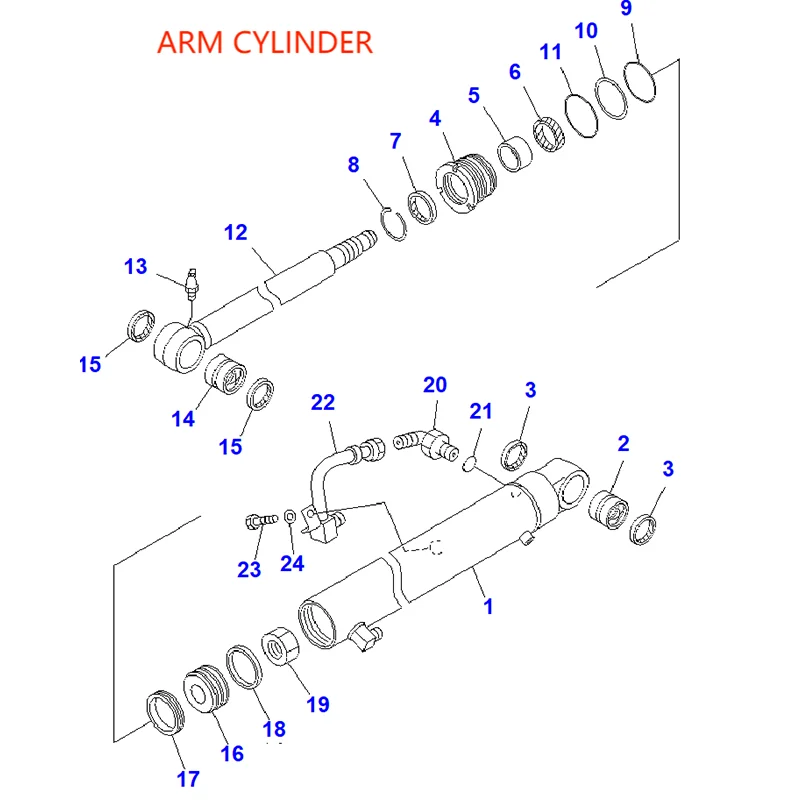 ARM CYLINDER

9
10
11
6
5
4
7
8
12
13
15
14
15
22
20
21
3
2
3
23
24
1
19
18
16
17