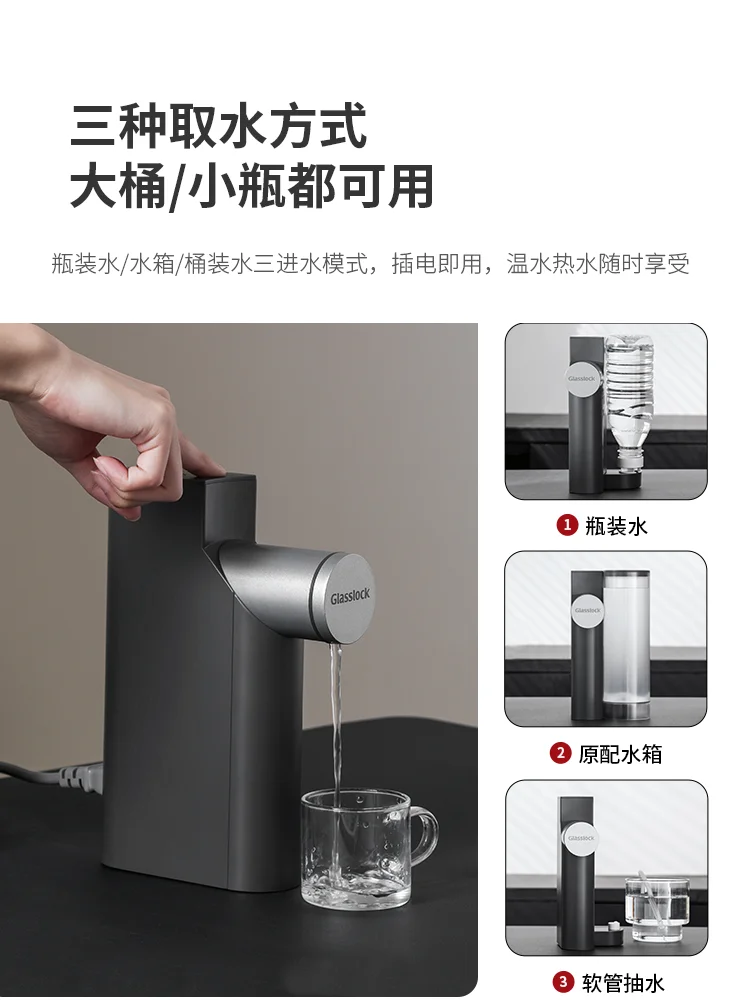 三种取水方式
大桶/小瓶都可用

瓶装水/水箱/桶装水三进水模式，插电即用，温水热水随时享受

Glasslock

Glasslock

1 瓶装水

Glasslock

2 原配水箱

Glasslock

3 软管抽水