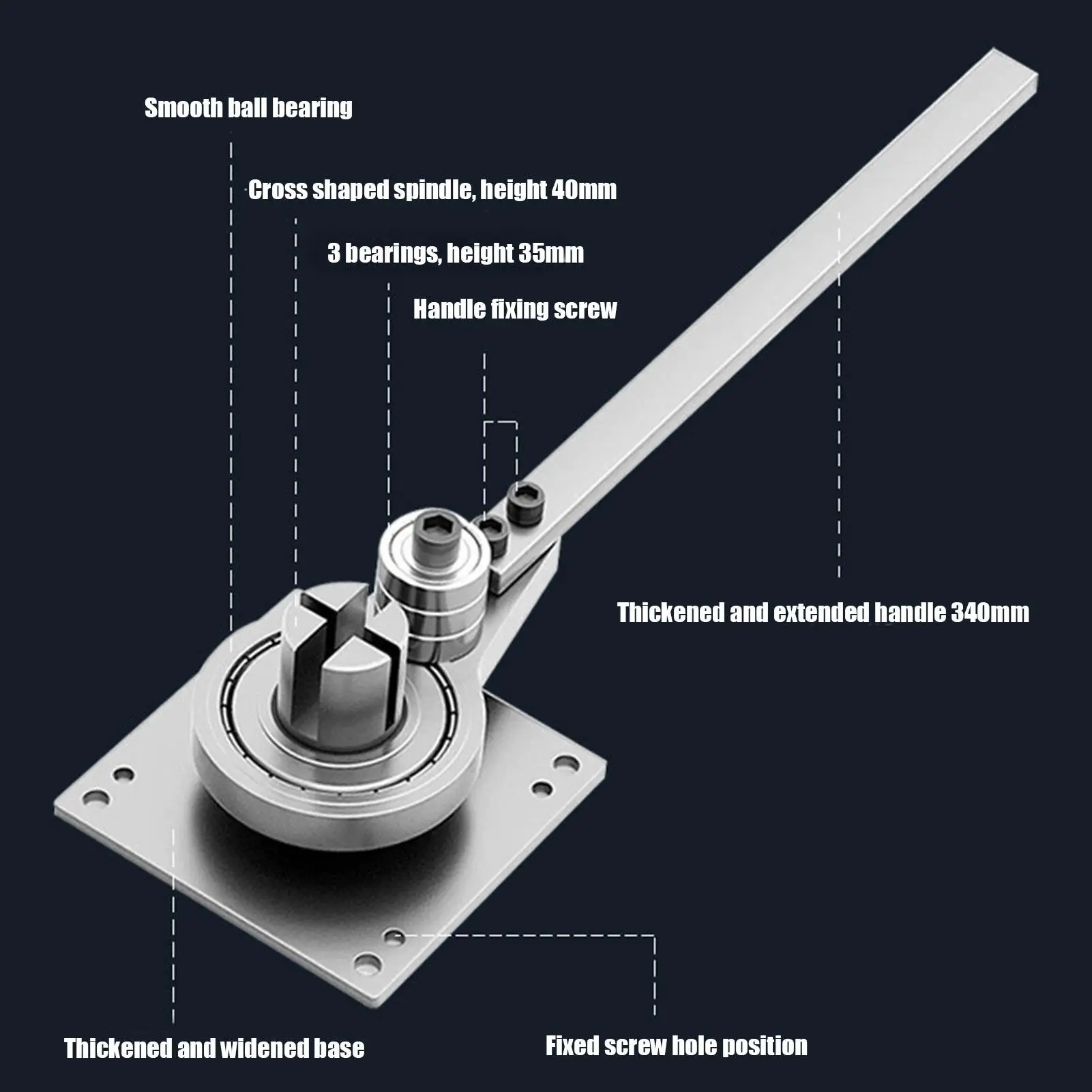 Smooth ball bearing

Cross shaped spindle, height 40mm

3 bearings, height 35mm

Handle fixing screw

Thickened and extended handle 340mm

Thickened and widened base

Fixed screw hole position