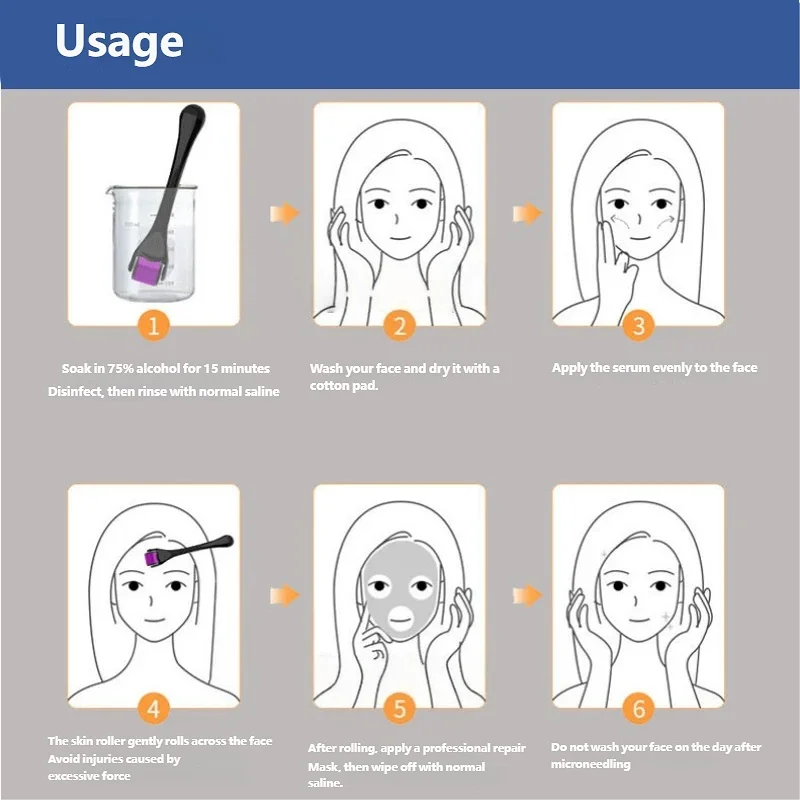 Usage

1

Soak in 75% alcohol for 15 minutes
Disinfect, then rinse with normal saline

2

Wash your face and dry it with a cotton pad.

3

Apply the serum evenly to the face

4

The skin roller gently rolls across the face
Avoid injuries caused by excessive force

5

After rolling, apply a professional repair Mask, then wipe off with normal saline.

6

Do not wash your face on the day after microneedling