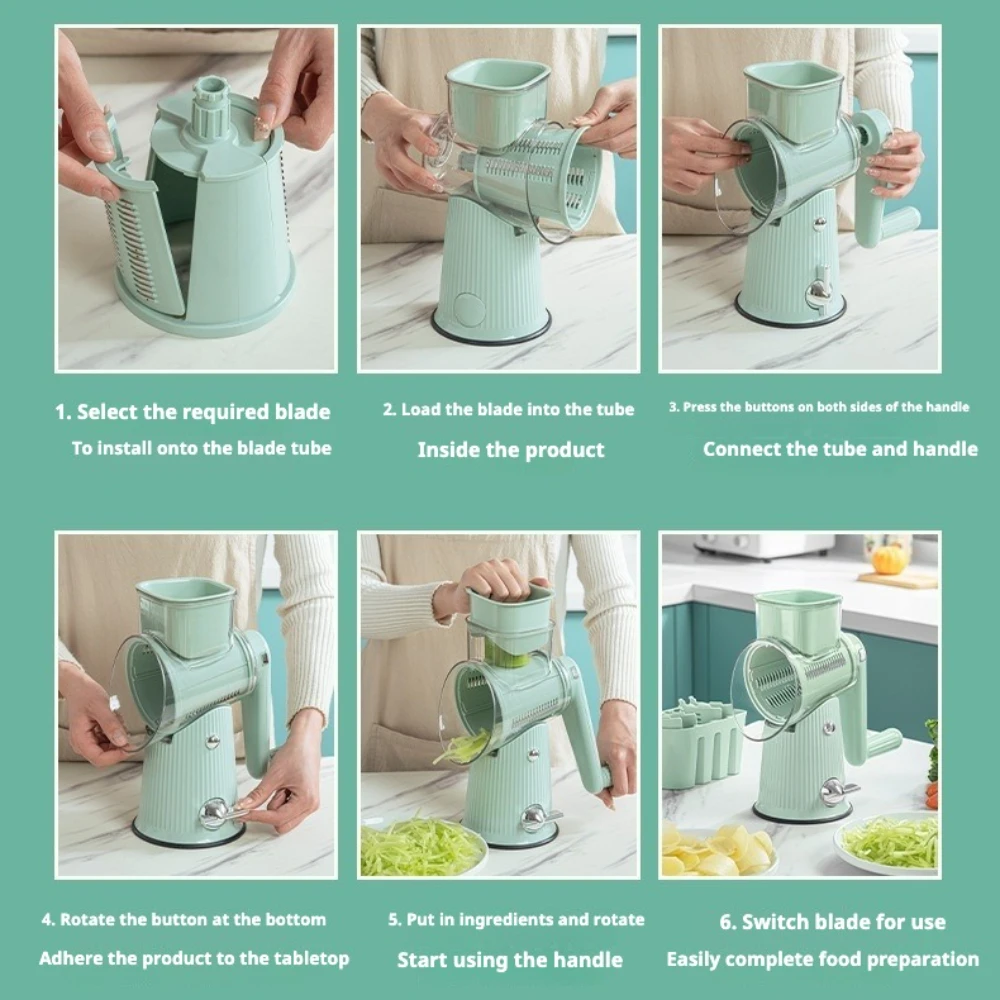 1. Select the required blade
To install onto the blade tube

2. Load the blade into the tube
Inside the product

3. Press the buttons on both sides of the handle
Connect the tube and handle

4. Rotate the button at the bottom
Adhere the product to the tabletop

5. Put in ingredients and rotate
Start using the handle

6. Switch blade for use
Easily complete food preparation