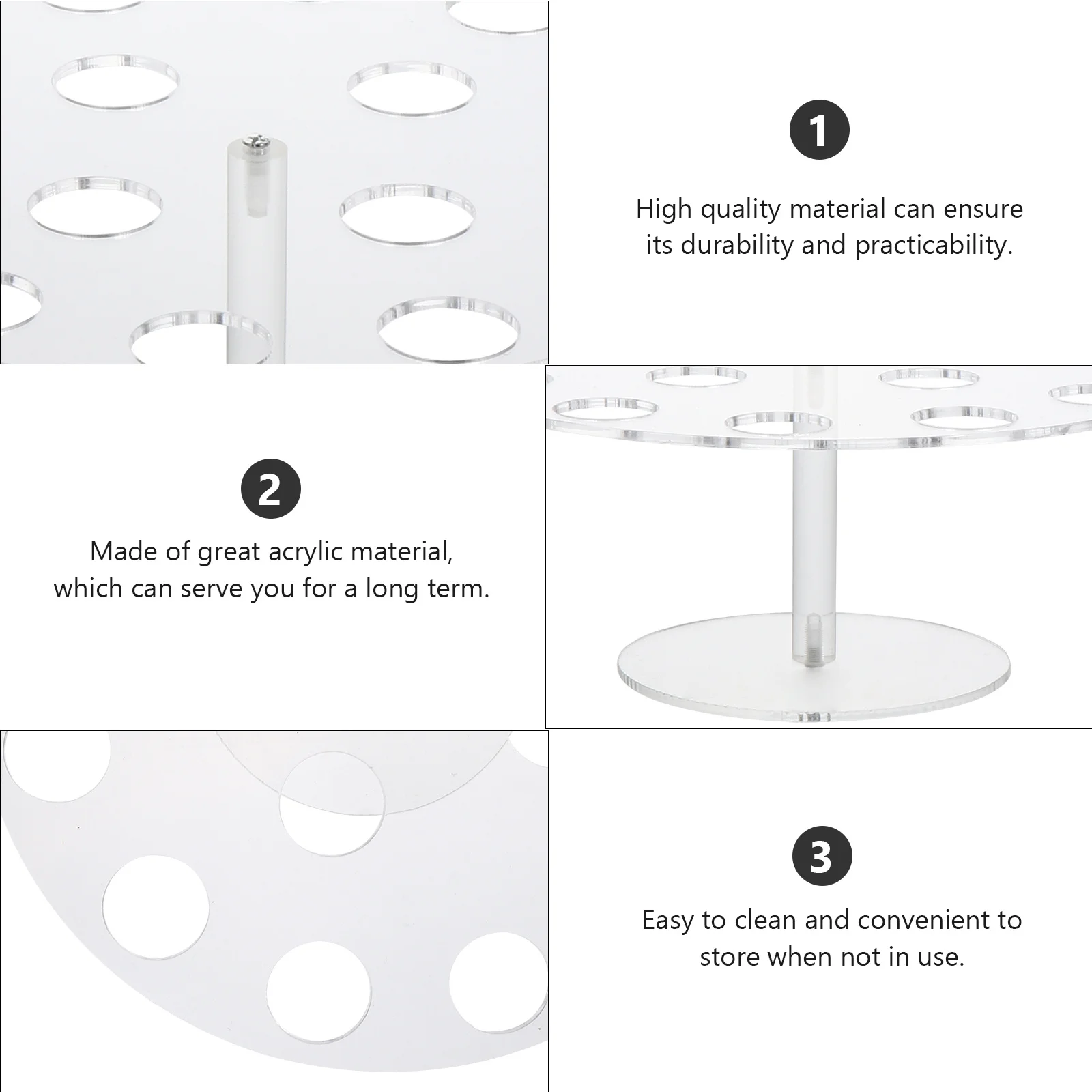 1

High quality material can ensure its durability and practicability.

2

Made of great acrylic material, which can serve you for a long term.

3

Easy to clean and convenient to store when not in use.