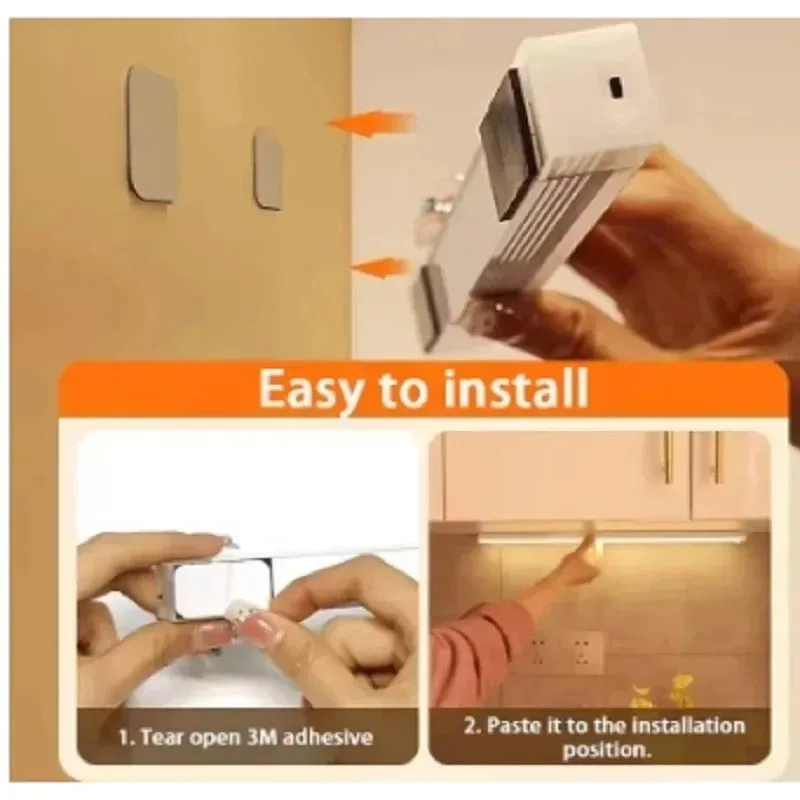 Easy to install

1. Tear open 3M adhesive

2. Paste it to the installation position.