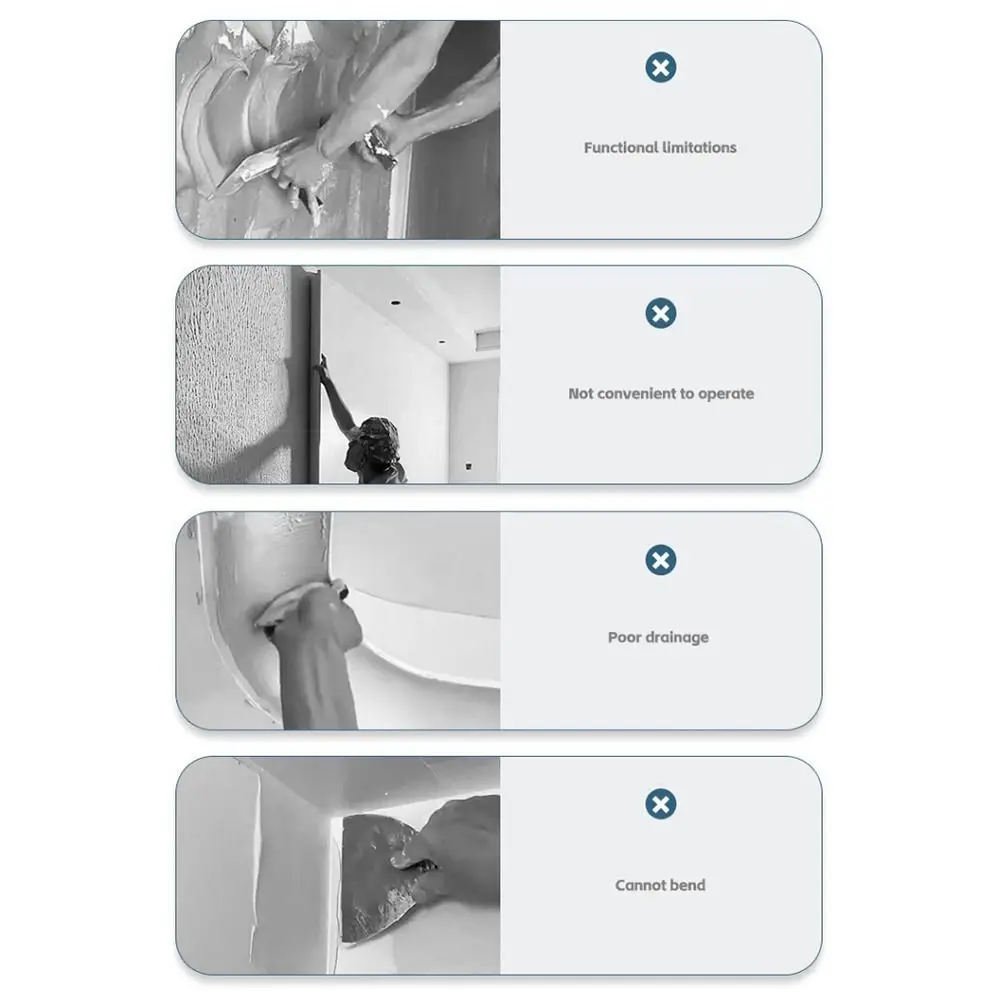 Functional limitations

Not convenient to operate

Poor drainage

Cannot bend