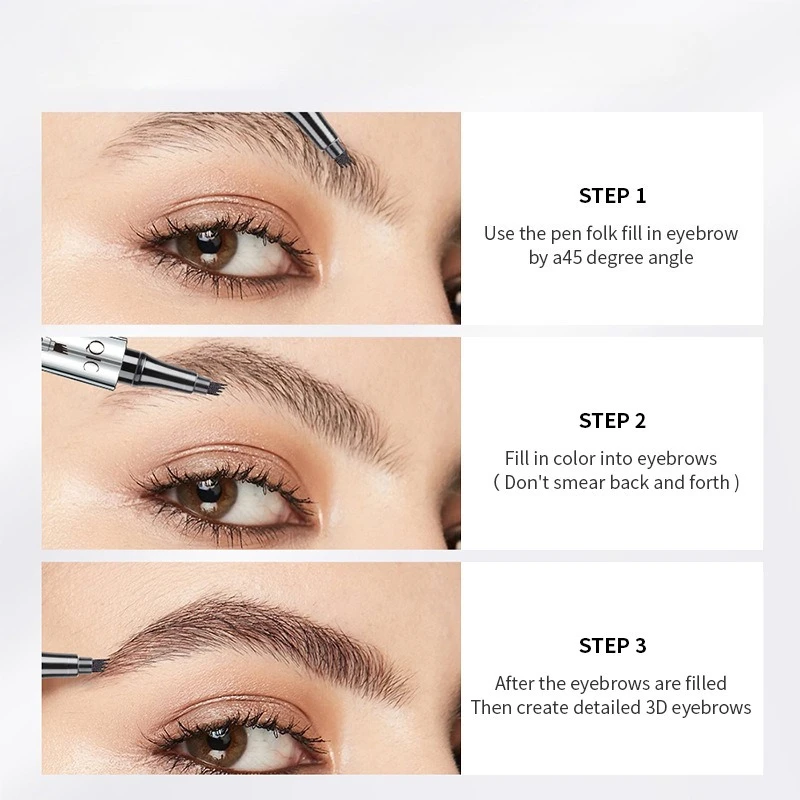 STEP 1

Use the pen folk fill in eyebrow by a45 degree angle

STEP 2

Fill in color into eyebrows ( Don't smear back and forth )

STEP 3

After the eyebrows are filled Then create detailed 3D eyebrows