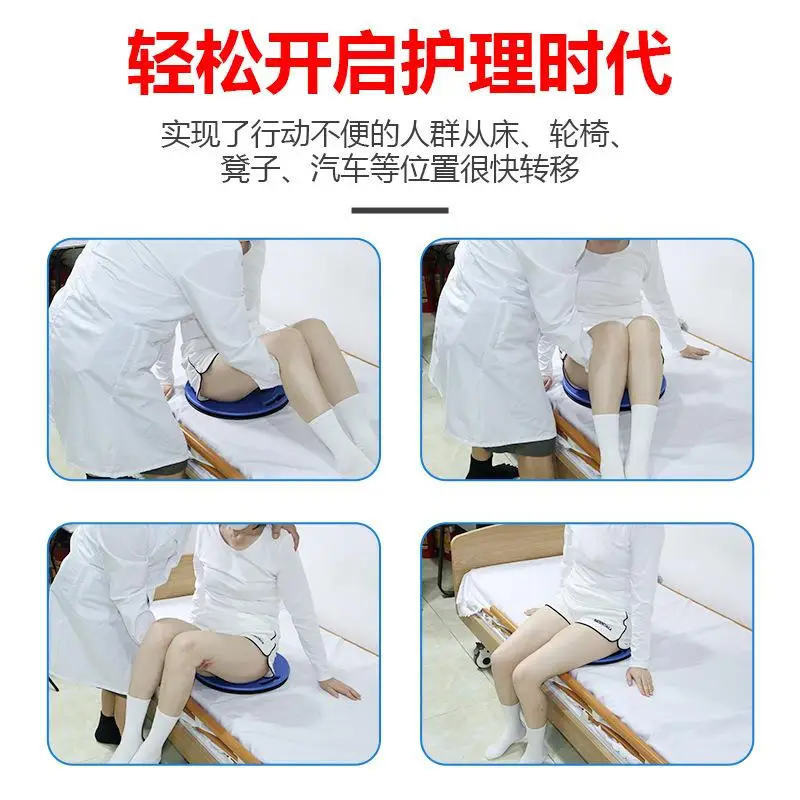 轻松开启护理时代

实现了行动不便的人群从床、轮椅、凳子、汽车等位置很快转移