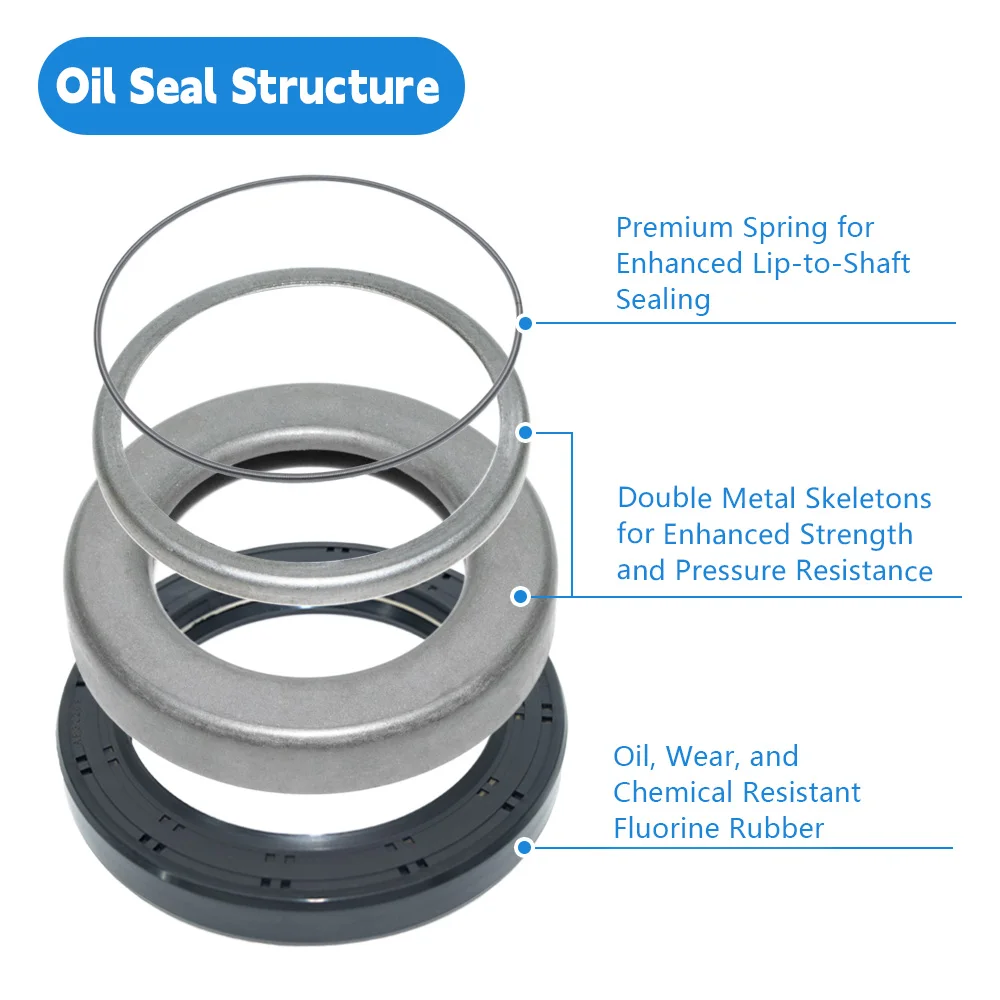 Oil Seal Structure

Premium Spring for Enhanced Lip-to-Shaft Sealing

Double Metal Skeletons for Enhanced Strength and Pressure Resistance

Oil, Wear, and Chemical Resistant Fluorine Rubber