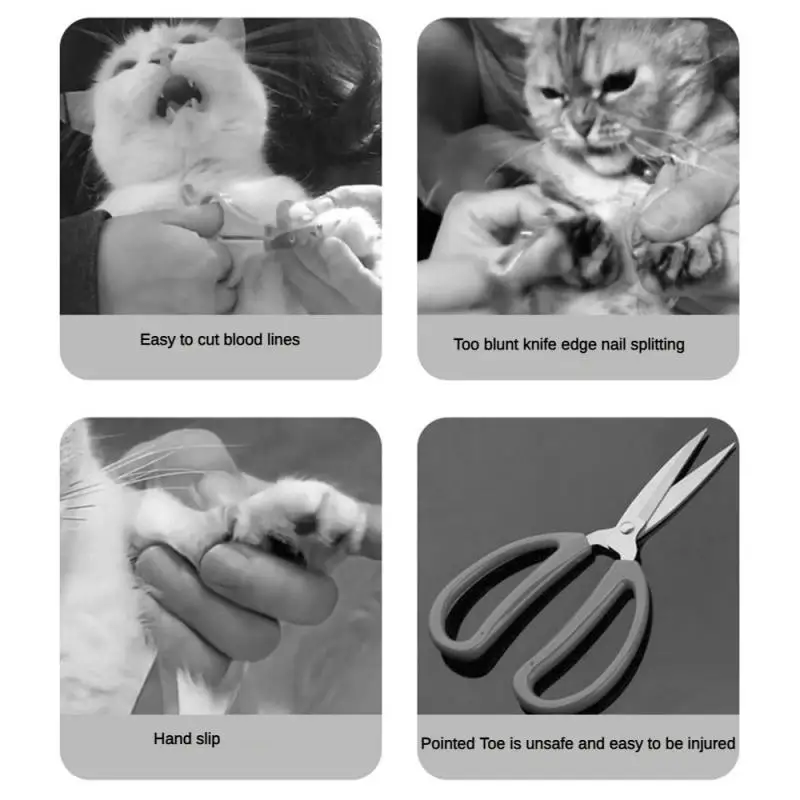 Easy to cut blood lines

Too blunt knife edge nail splitting

Hand slip

Pointed Toe is unsafe and easy to be injured